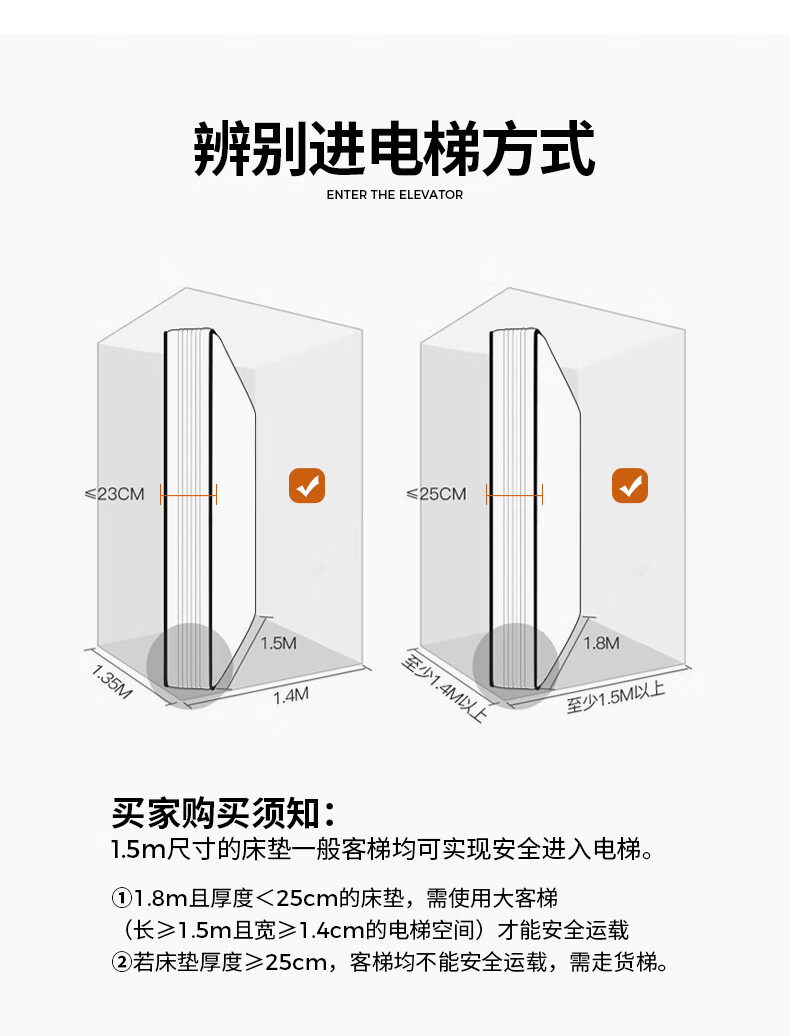 辨别进电梯方式

ENTER THE ELEVATOR

≤23CM

1.5M

1.35M

1.4M

≤25CM

1.8M

至少1.4M以上

至少1.5M以上

买家购买须知：

1.5m尺寸的床垫一般客梯均可实现安全进入电梯。

①1.8m且厚度＜25cm的床垫，需使用大客梯（长≥1.5m且宽≥1.4cm的电梯空间）才能安全运载

②若床垫厚度≥25cm，客梯均不能安全运载，需走货梯。