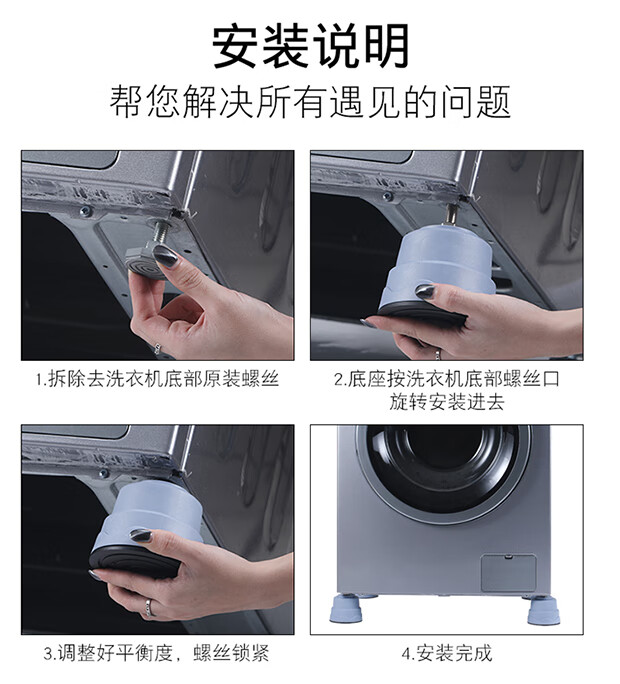 安装说明

帮您解决所有遇见的问题

1.拆除去洗衣机底部原装螺丝

2.底座按洗衣机底部螺丝口旋转安装进去

3.调整好平衡度，螺丝锁紧

4.安装完成