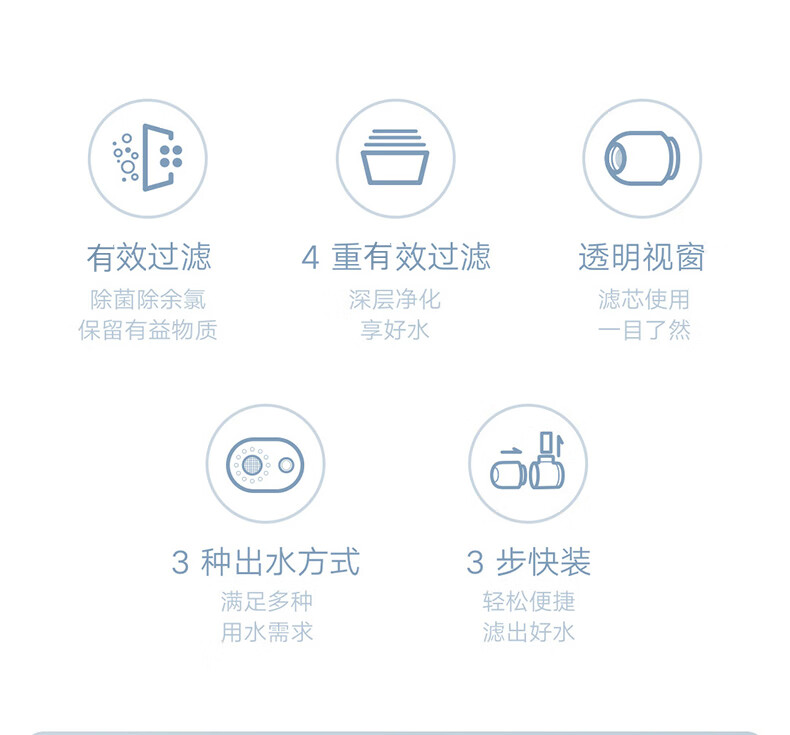 有效过滤
除菌除余氯
保留有益物质

4重有效过滤
深层净化
享好水

透明视窗
滤芯使用
一目了然

3种出水方式
满足多种
用水需求

3步快装
轻松便捷
滤出好水