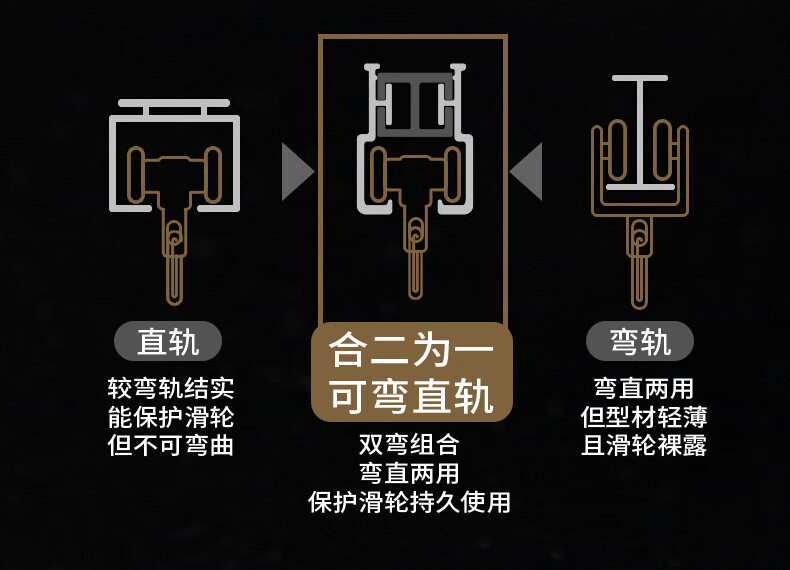 直轨

较弯轨结实
能保护滑轮
但不可弯曲

合二为一
可弯直轨

双弯组合
弯直两用
保护滑轮持久使用

弯轨

弯直两用
但型材轻薄
且滑轮裸露