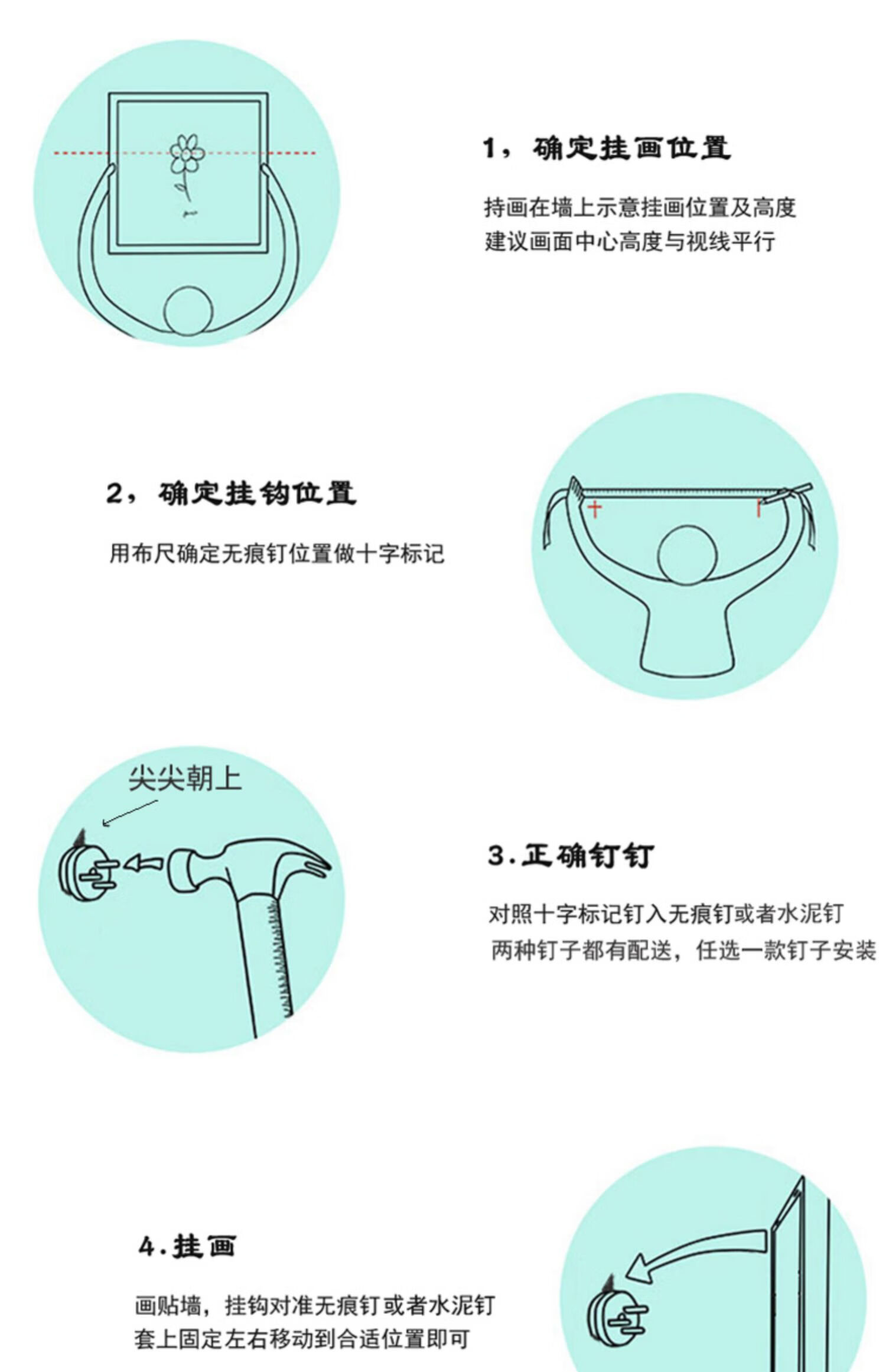 1，确定挂画位置

持画在墙上示意挂画位置及高度
建议画面中心高度与视线平行

2，确定挂钩位置

用布尺确定无痕钉位置做十字标记

尖尖朝上

3.正确钉钉

对照十字标记钉入无痕钉或者水泥钉
两种钉子都有配送，任选一款钉子安装

4.挂画

画贴墙，挂钩对准无痕钉或者水泥钉
套上固定左右移动到合适位置即可