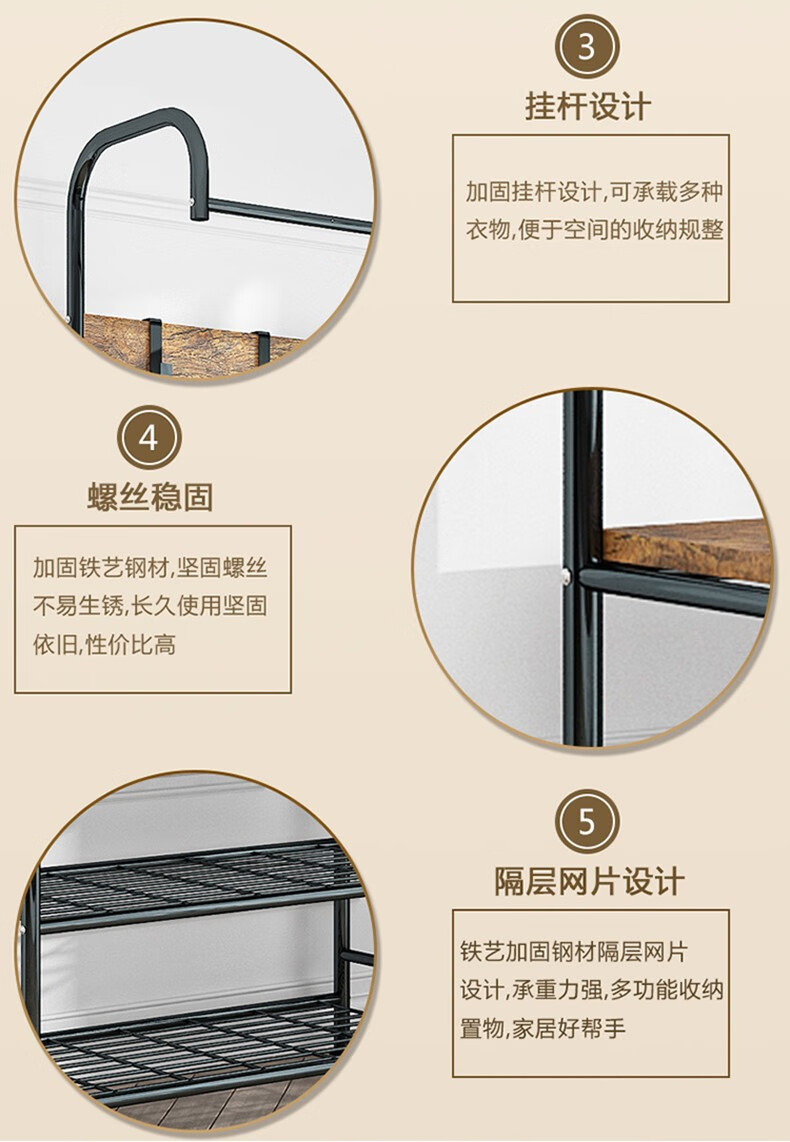 3
挂杆设计

加固挂杆设计,可承载多种衣物,便于空间的收纳规整

4
螺丝稳固

加固铁艺钢材,坚固螺丝不易生锈,长久使用坚固依旧,性价比高

5
隔层网片设计

铁艺加固钢材隔层网片设计,承重力强,多功能收纳置物,家居好帮手