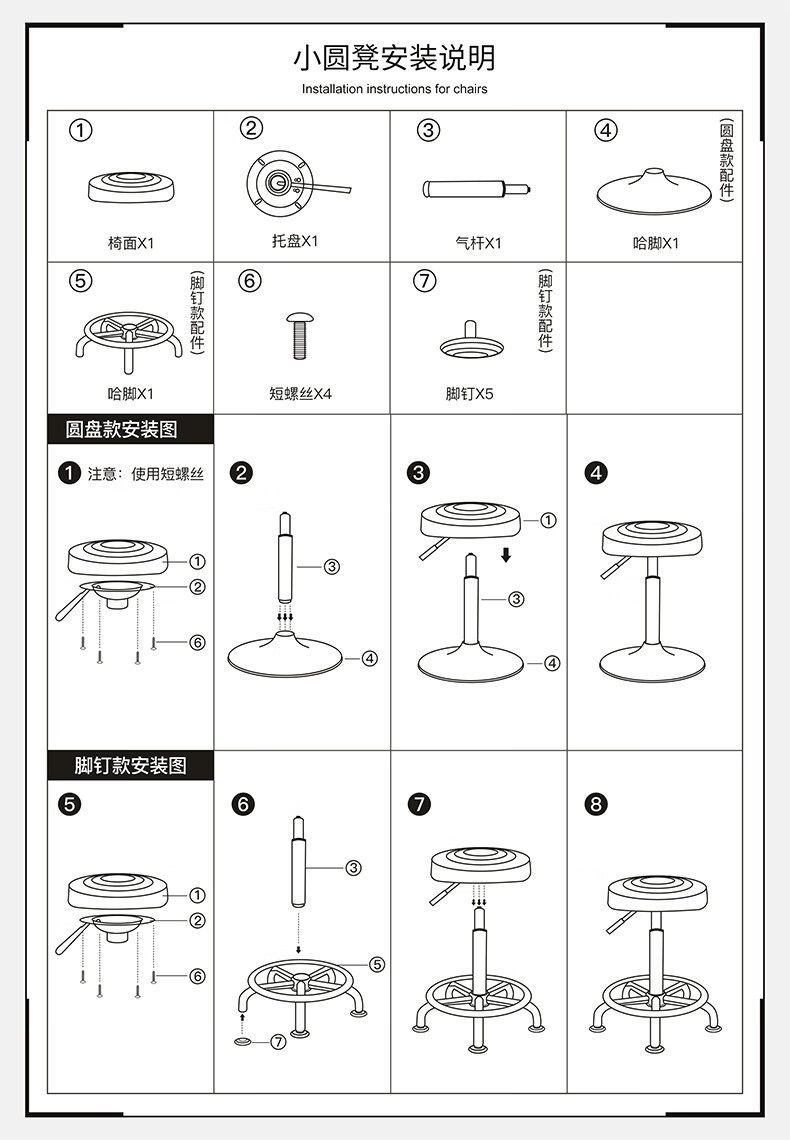 小圆凳安装说明
Installation instructions for chairs

①
椅面X1

②
托盘X1

③
气杆X1

④
(圆盘款配件)
哈脚X1

⑤
(脚钉款配件)
哈脚X1

⑥
短螺丝X4

⑦
(脚钉款配件)
脚钉X5

圆盘款安装图

❶ 注意：使用短螺丝
①
②
⑥

❷
③
④

❸
①
③
④

❹

脚钉款安装图

❺
①
②
⑥

❻
③
⑤
⑦

❼

❽