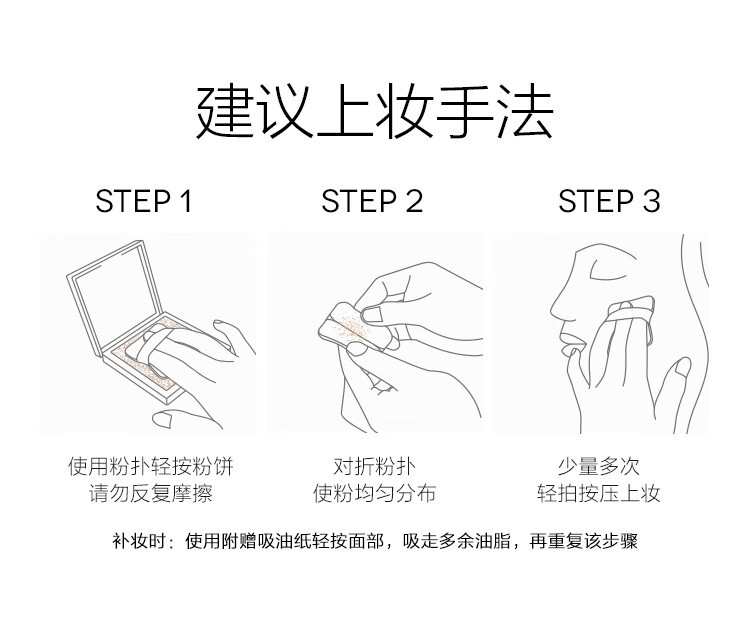 建议上妆手法

STEP 1

使用粉扑轻按粉饼
请勿反复摩擦

STEP 2

对折粉扑
使粉均匀分布

STEP 3

少量多次
轻拍按压上妆

补妆时：使用附赠吸油纸轻按面部，吸走多余油脂，再重复该步骤