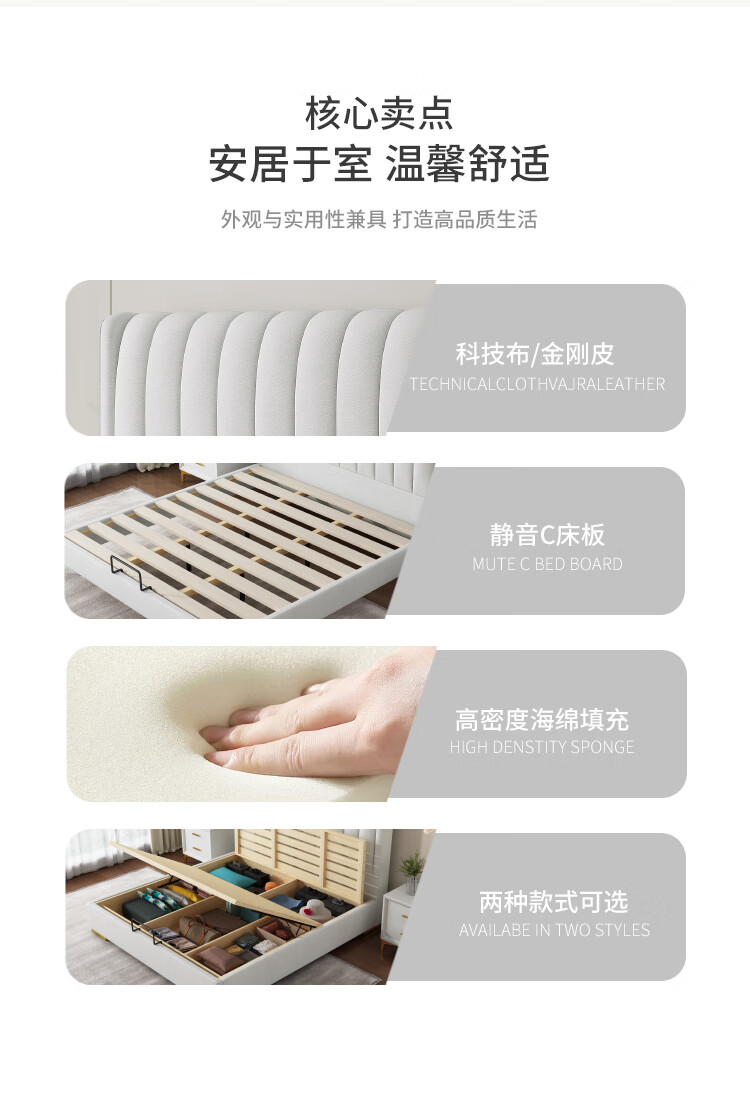 核心卖点
安居于室 温馨舒适
外观与实用性兼具 打造高品质生活

科技布/金刚皮
TECHNICALCLOTHVAJRALEATHER

静音C床板
MUTE C BED BOARD

高密度海绵填充
HIGH DENSTITY SPONGE

两种款式可选
AVAILABE IN TWO STYLES