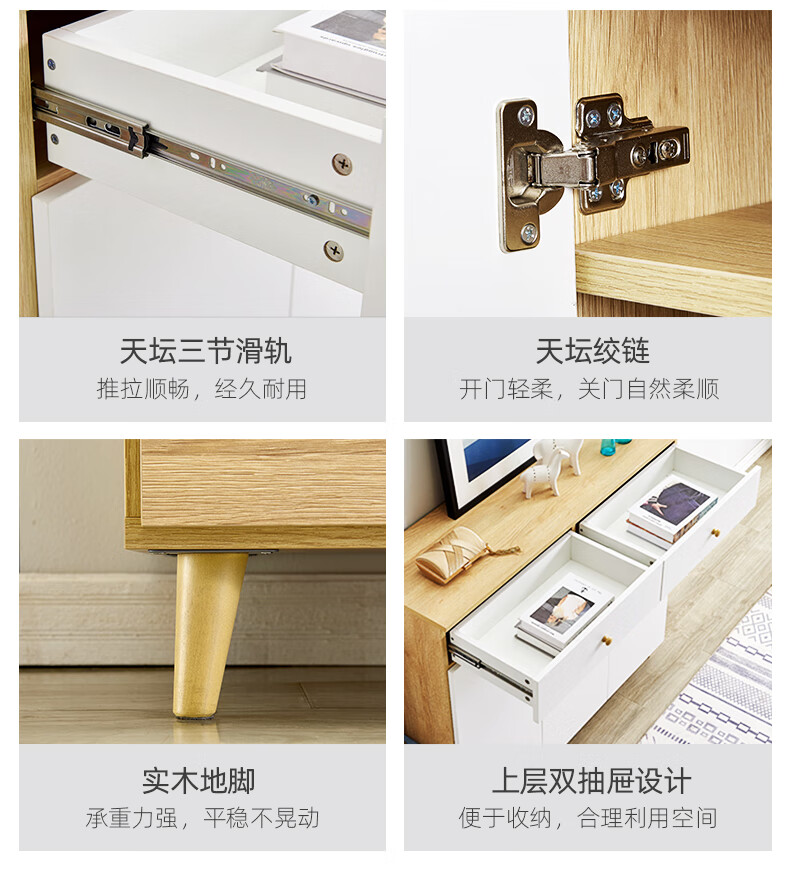 天坛三节滑轨
推拉顺畅，经久耐用

天坛绞链
开门轻柔，关门自然柔顺

实木地脚
承重力强，平稳不晃动

上层双抽屉设计
便于收纳，合理利用空间