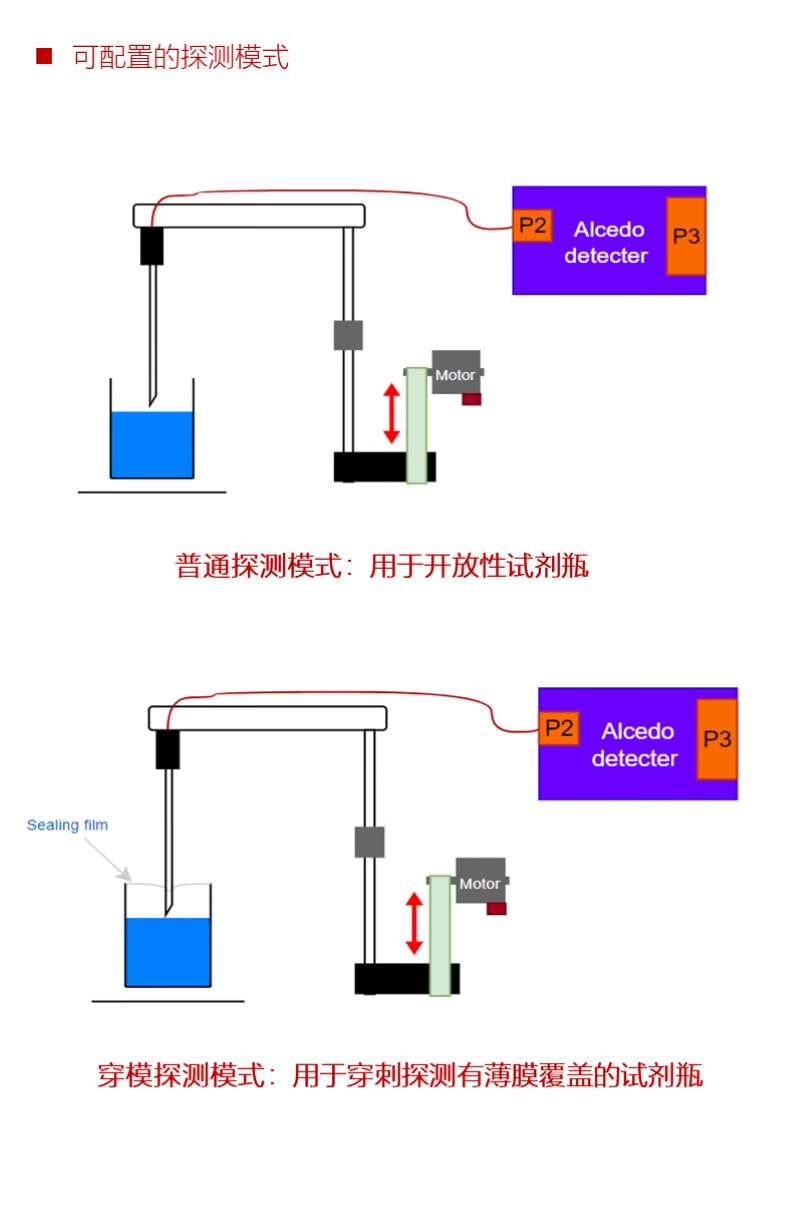 ■ 可配置的探测模式

P2

Alcedo detecter

P3

Motor

普通探测模式：用于开放性试剂瓶

P2

Alcedo detecter

P3

Sealing film

Motor

穿模探测模式：用于穿刺探测有薄膜覆盖的试剂瓶