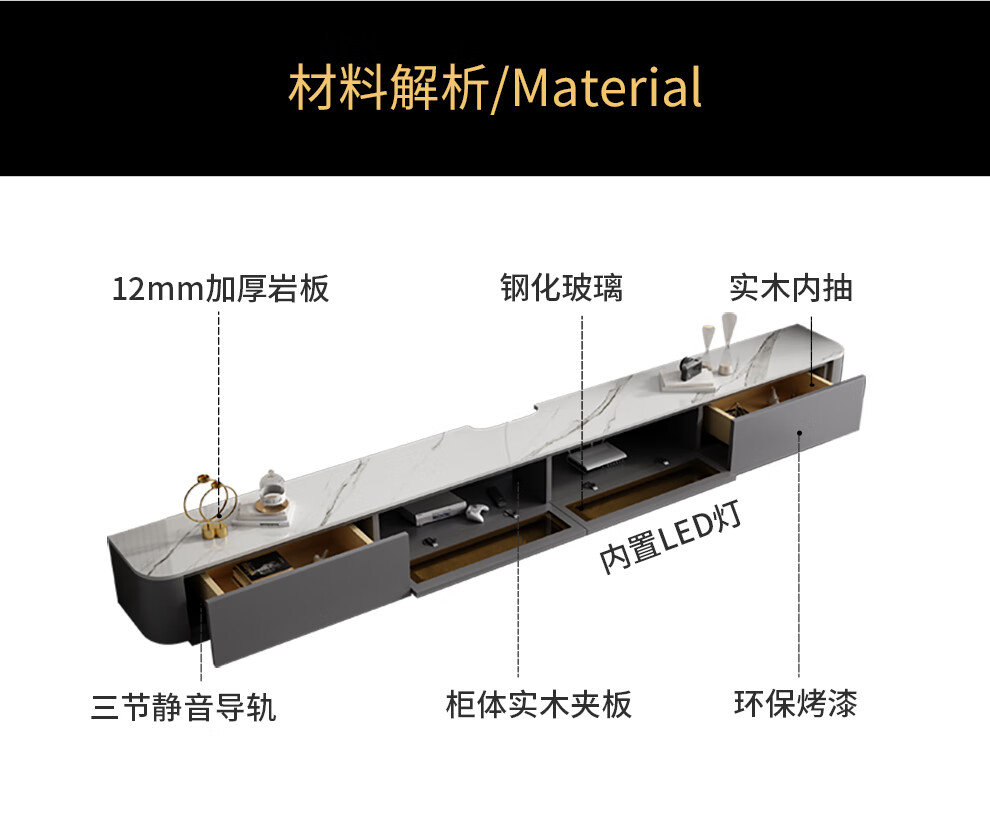 材料解析/Material

12mm加厚岩板

钢化玻璃

实木内抽

内置LED灯

三节静音导轨

柜体实木夹板

环保烤漆