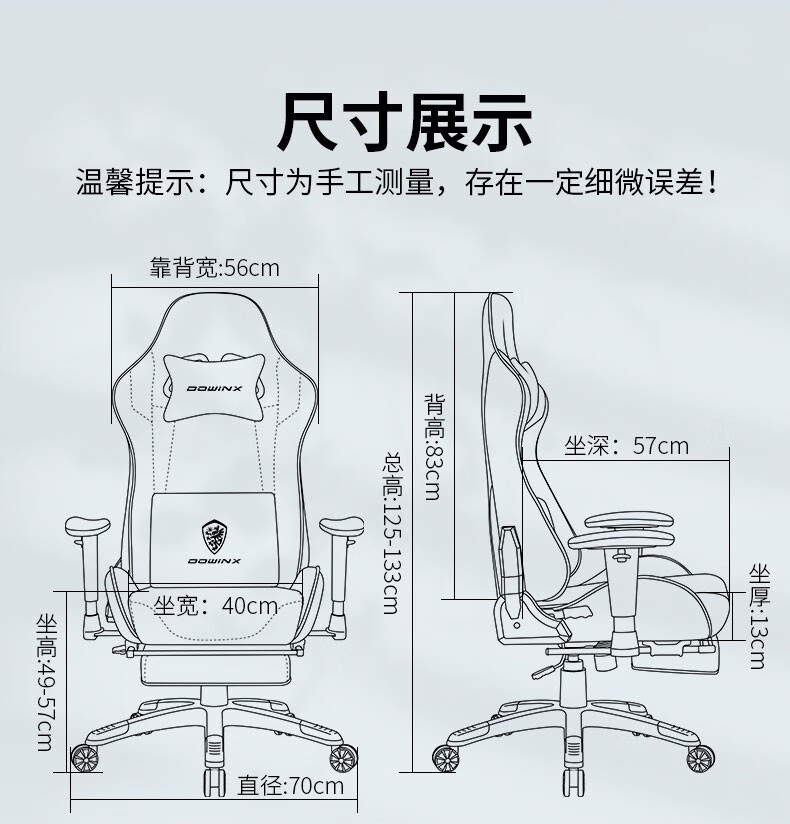 尺寸展示

温馨提示：尺寸为手工测量，存在一定细微误差！

靠背宽:56cm

DOWINX

DOWINX

坐宽：40cm

坐高:49-57cm

直径:70cm

总高:125-133cm

背高:83cm

坐深：57cm

坐厚:13cm