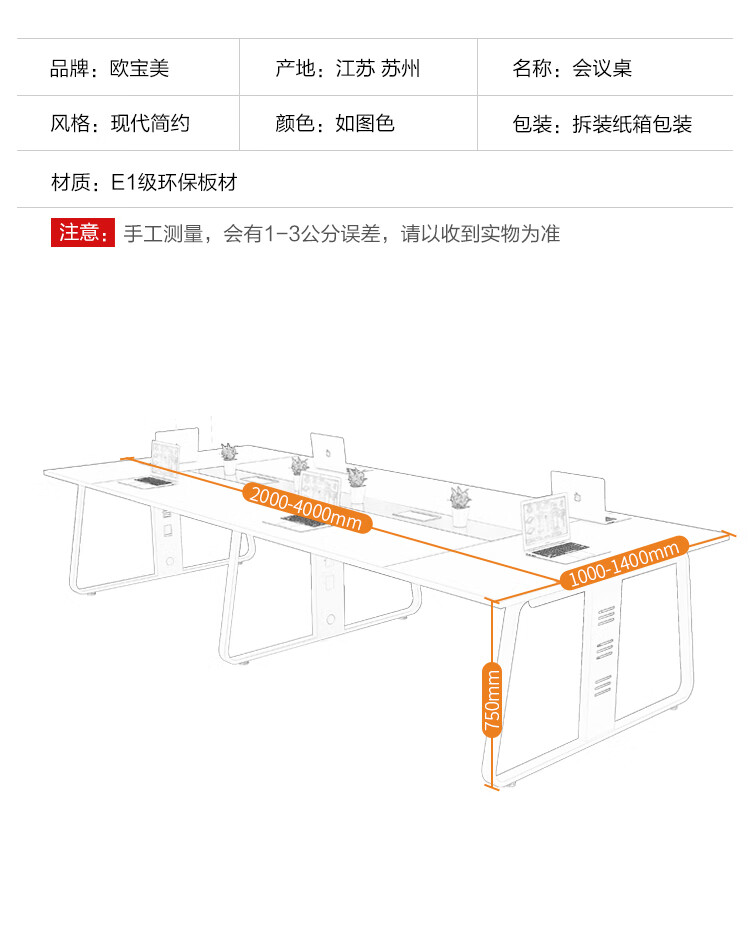 | 品牌：欧宝美 | 产地：江苏 苏州 | 名称：会议桌 |
|---|---|---|
| 风格：现代简约 | 颜色：如图色 | 包装：拆装纸箱包装 |
| 材质：E1级环保板材 | | |

注意：手工测量，会有1-3公分误差，请以收到实物为准

2000-4000mm

1000-1400mm

750mm