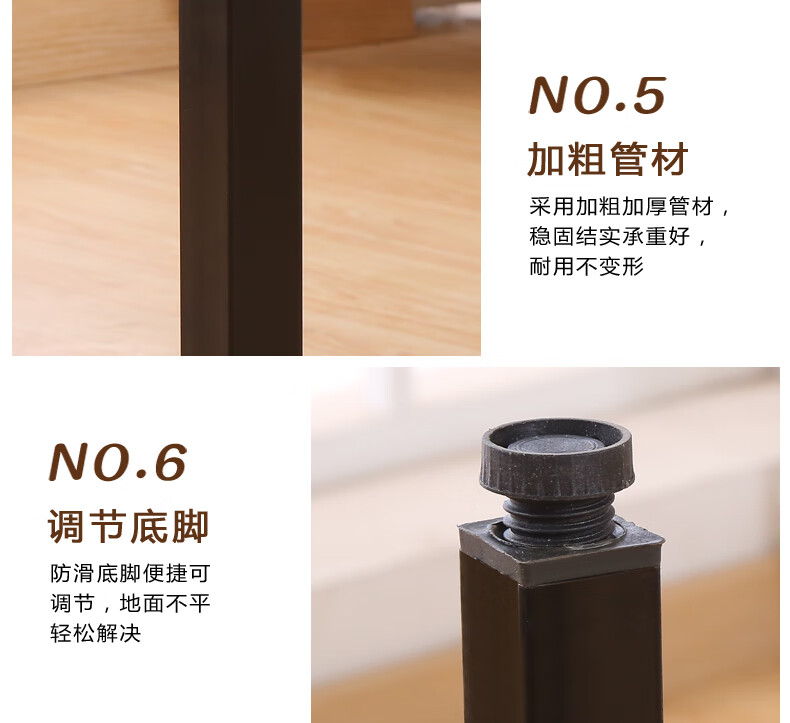 NO.5

加粗管材

采用加粗加厚管材，稳固结实承重好，耐用不变形

NO.6

调节底脚

防滑底脚便捷可调节，地面不平轻松解决