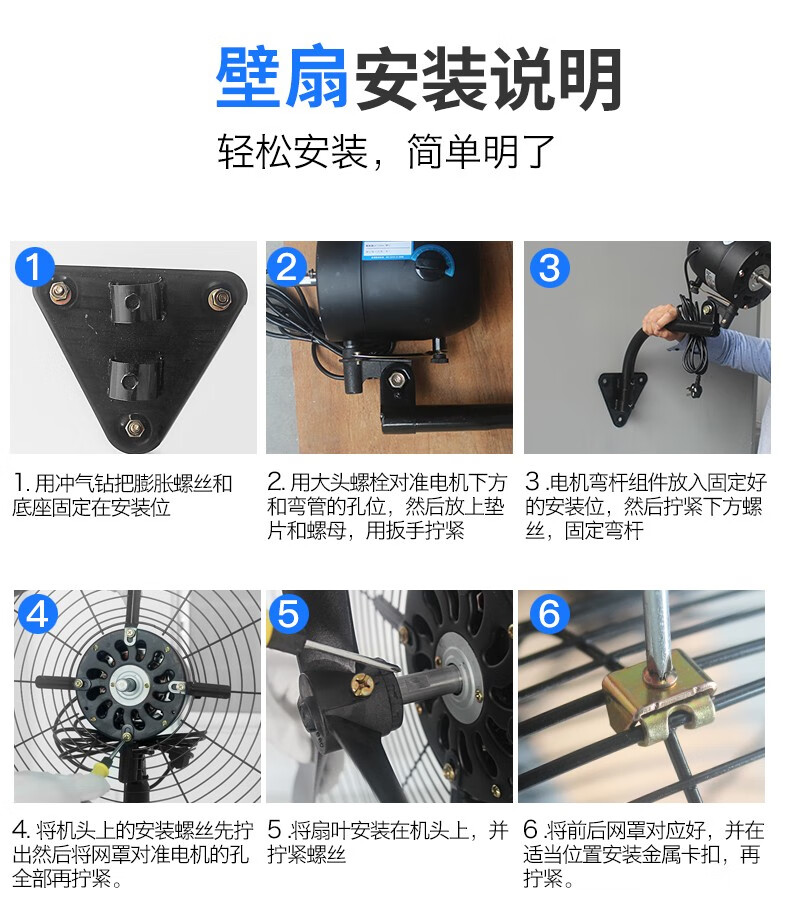 壁扇安装说明

轻松安装，简单明了

1

2

3

1. 用冲气钻把膨胀螺丝和底座固定在安装位

2. 用大头螺栓对准电机下方和弯管的孔位，然后放上垫片和螺母，用扳手拧紧

3 .电机弯杆组件放入固定好的安装位，然后拧紧下方螺丝，固定弯杆

4

5

6

4. 将机头上的安装螺丝先拧出然后将网罩对准电机的孔全部再拧紧。

5 .将扇叶安装在机头上，并拧紧螺丝

6 .将前后网罩对应好，并在适当位置安装金属卡扣，再拧紧。