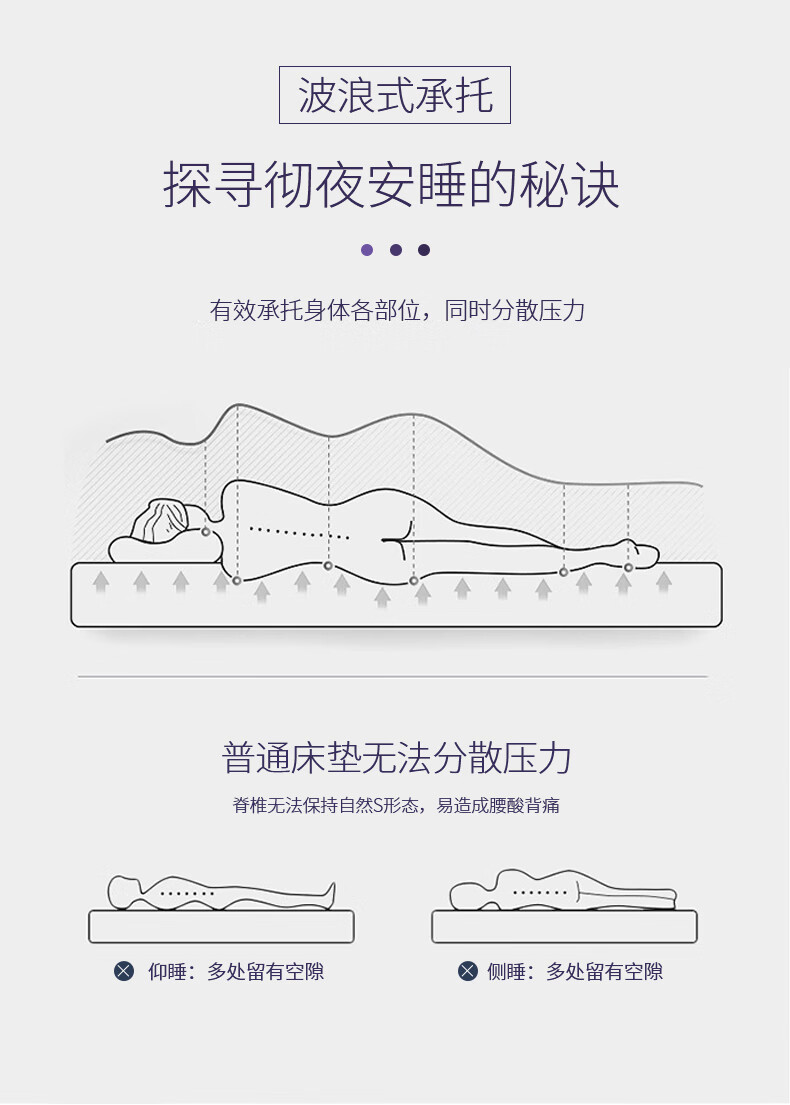 波浪式承托

探寻彻夜安睡的秘诀

有效承托身体各部位，同时分散压力

普通床垫无法分散压力

脊椎无法保持自然S形态，易造成腰酸背痛

仰睡：多处留有空隙

侧睡：多处留有空隙