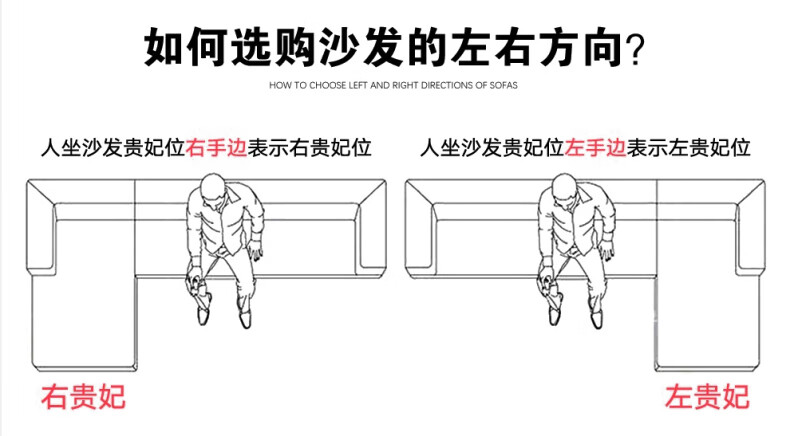 如何选购沙发的左右方向?

HOW TO CHOOSE LEFT AND RIGHT DIRECTIONS OF SOFAS

人坐沙发贵妃位右手边表示右贵妃位

右贵妃

人坐沙发贵妃位左手边表示左贵妃位

左贵妃