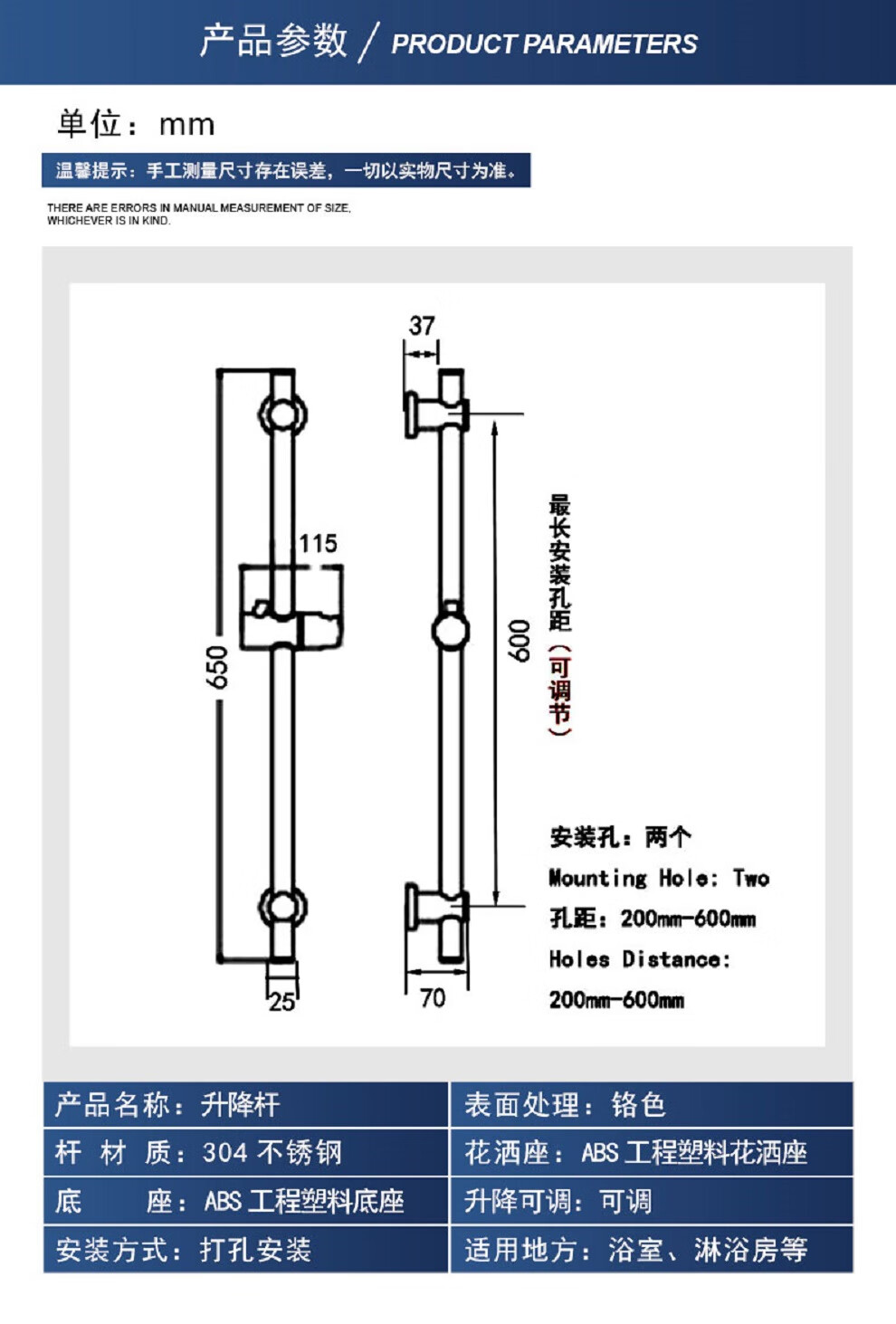 产品参数 / PRODUCT PARAMETERS

单位：mm

温馨提示：手工测量尺寸存在误差，一切以实物尺寸为准。

THERE ARE ERRORS IN MANUAL MEASUREMENT OF SIZE, WHICHEVER IS IN KIND.

37

115

650

600

最长安装孔距（可调节）

25

70

安装孔：两个
Mounting Hole: Two
孔距：200mm-600mm
Holes Distance:
200mm-600mm

| 产品名称：升降杆 | 表面处理：铬色 |
|---|---|
| 杆 材 质：304 不锈钢 | 花洒座：ABS 工程塑料花洒座 |
| 底 座：ABS 工程塑料底座 | 升降可调：可调 |
| 安装方式：打孔安装 | 适用地方：浴室、淋浴房等 |