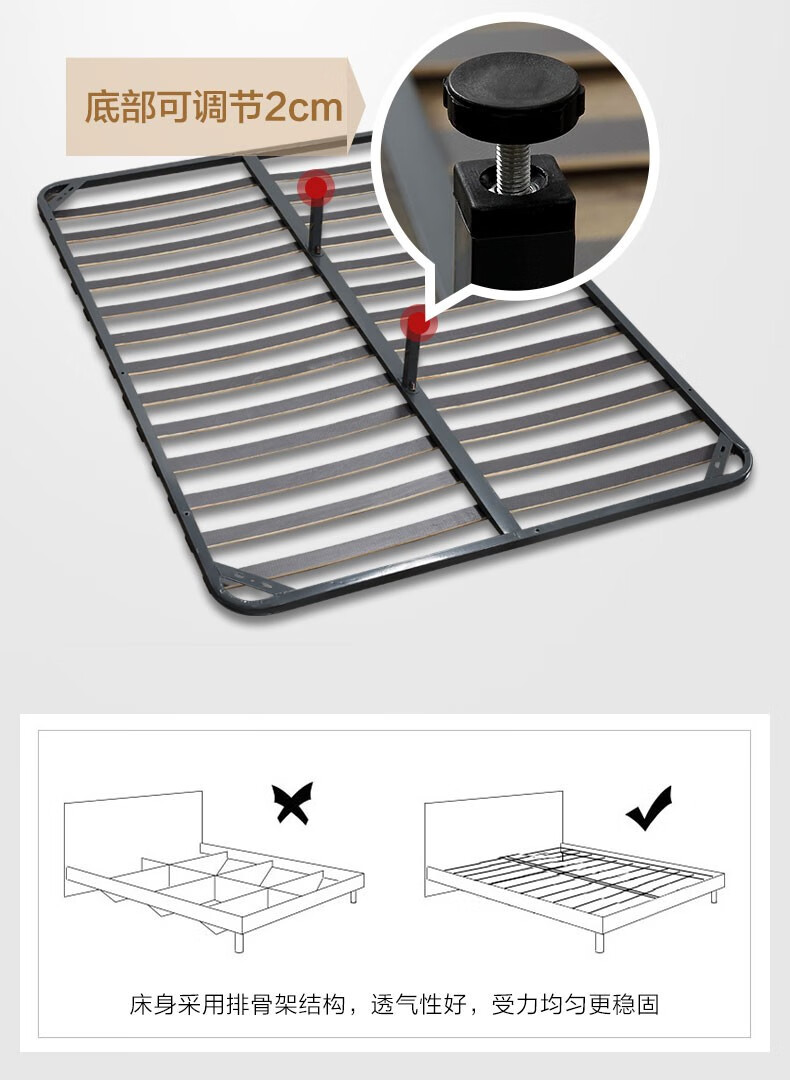 底部可调节2cm

床身采用排骨架结构，透气性好，受力均匀更稳固