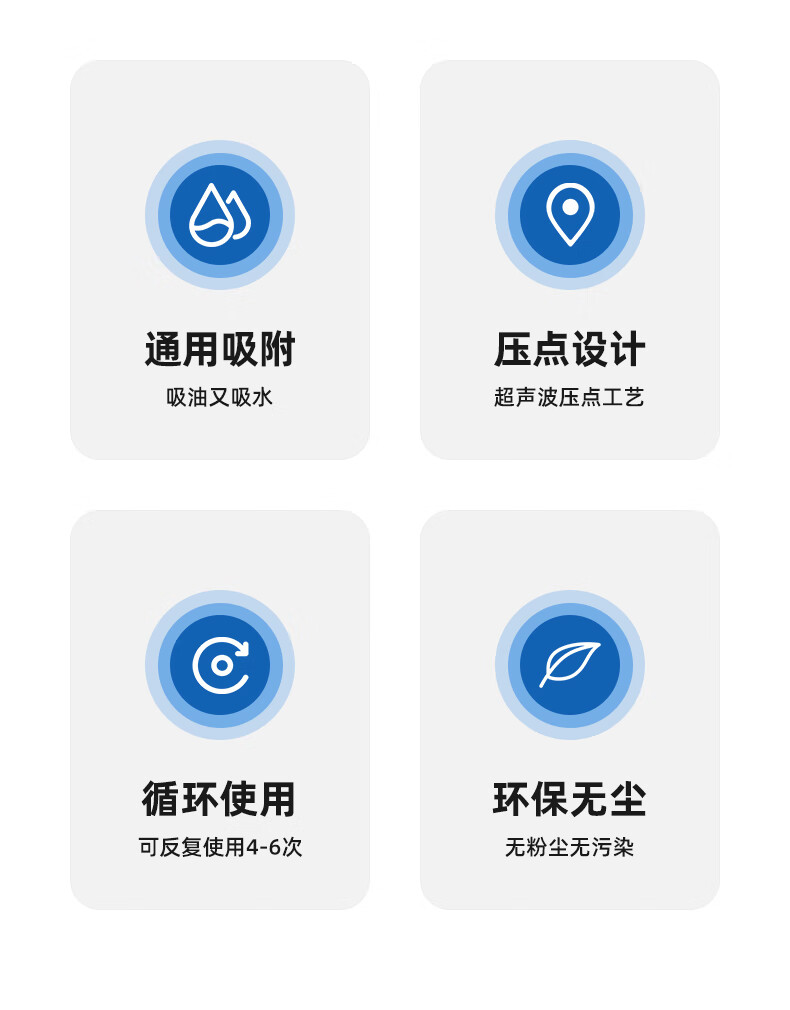 通用吸附
吸油又吸水

压点设计
超声波压点工艺

循环使用
可反复使用4-6次

环保无尘
无粉尘无污染