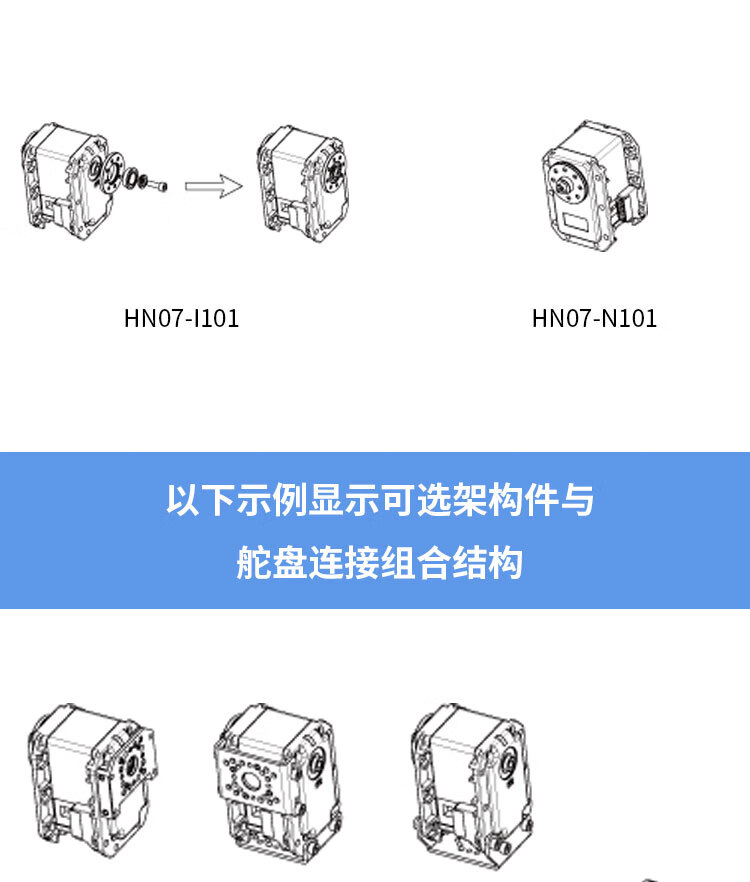 HN07-I101

HN07-N101

以下示例显示可选架构件与

舵盘连接组合结构