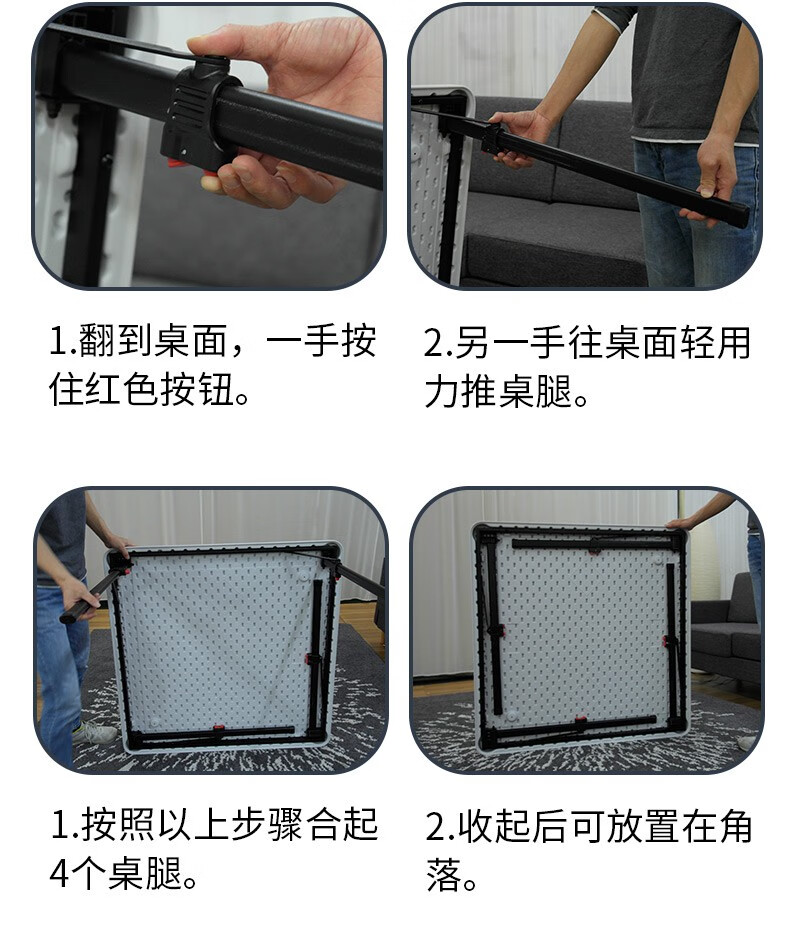 1.翻到桌面，一手按住红色按钮。

2.另一手往桌面轻用力推桌腿。

1.按照以上步骤合起4个桌腿。

2.收起后可放置在角落。