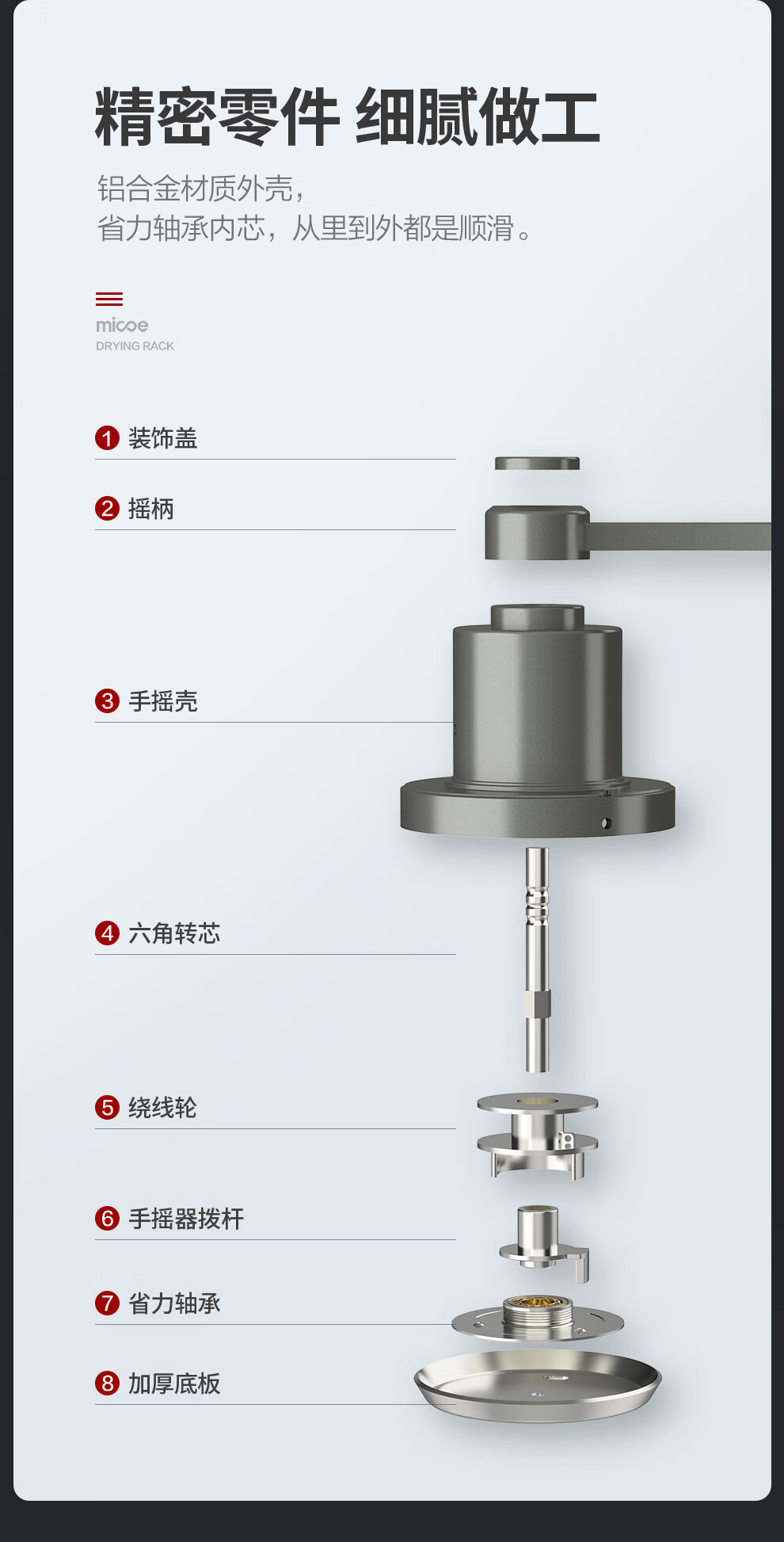 精密零件 细腻做工

铝合金材质外壳，
省力轴承内芯，从里到外都是顺滑。

micoe
DRYING RACK

1 装饰盖

2 摇柄

3 手摇壳

4 六角转芯

5 绕线轮

6 手摇器拨杆

7 省力轴承

8 加厚底板