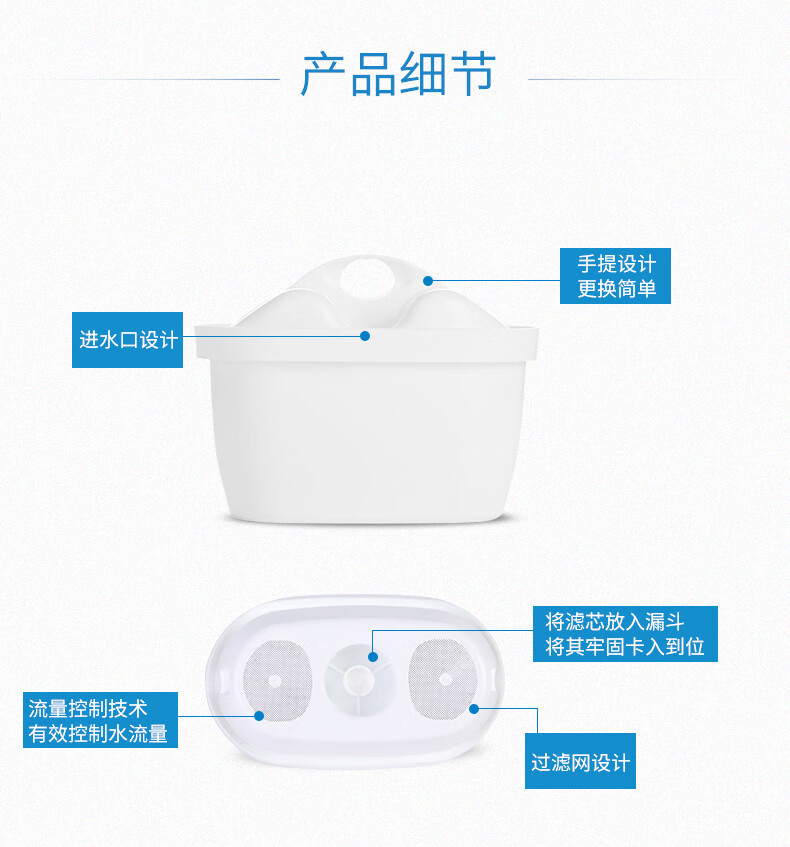 产品细节

手提设计
更换简单

进水口设计

将滤芯放入漏斗
将其牢固卡入到位

流量控制技术
有效控制水流量

过滤网设计