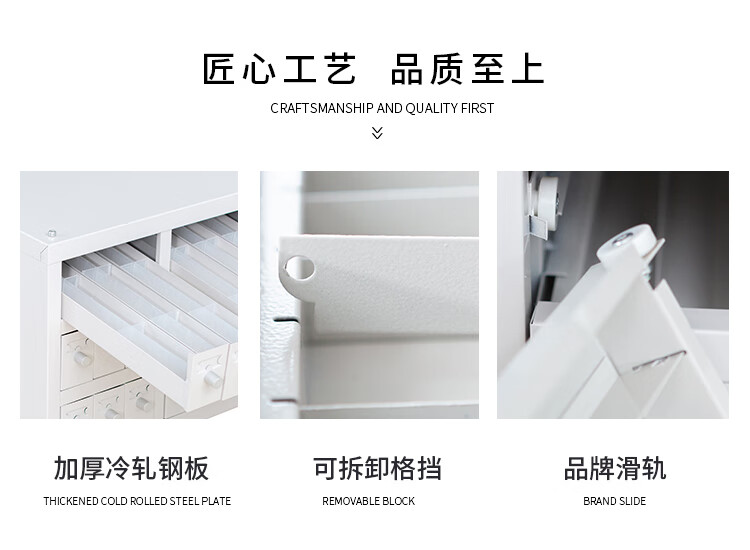 匠心工艺 品质至上

CRAFTSMANSHIP AND QUALITY FIRST

加厚冷轧钢板

THICKENED COLD ROLLED STEEL PLATE

可拆卸格挡

REMOVABLE BLOCK

品牌滑轨

BRAND SLIDE