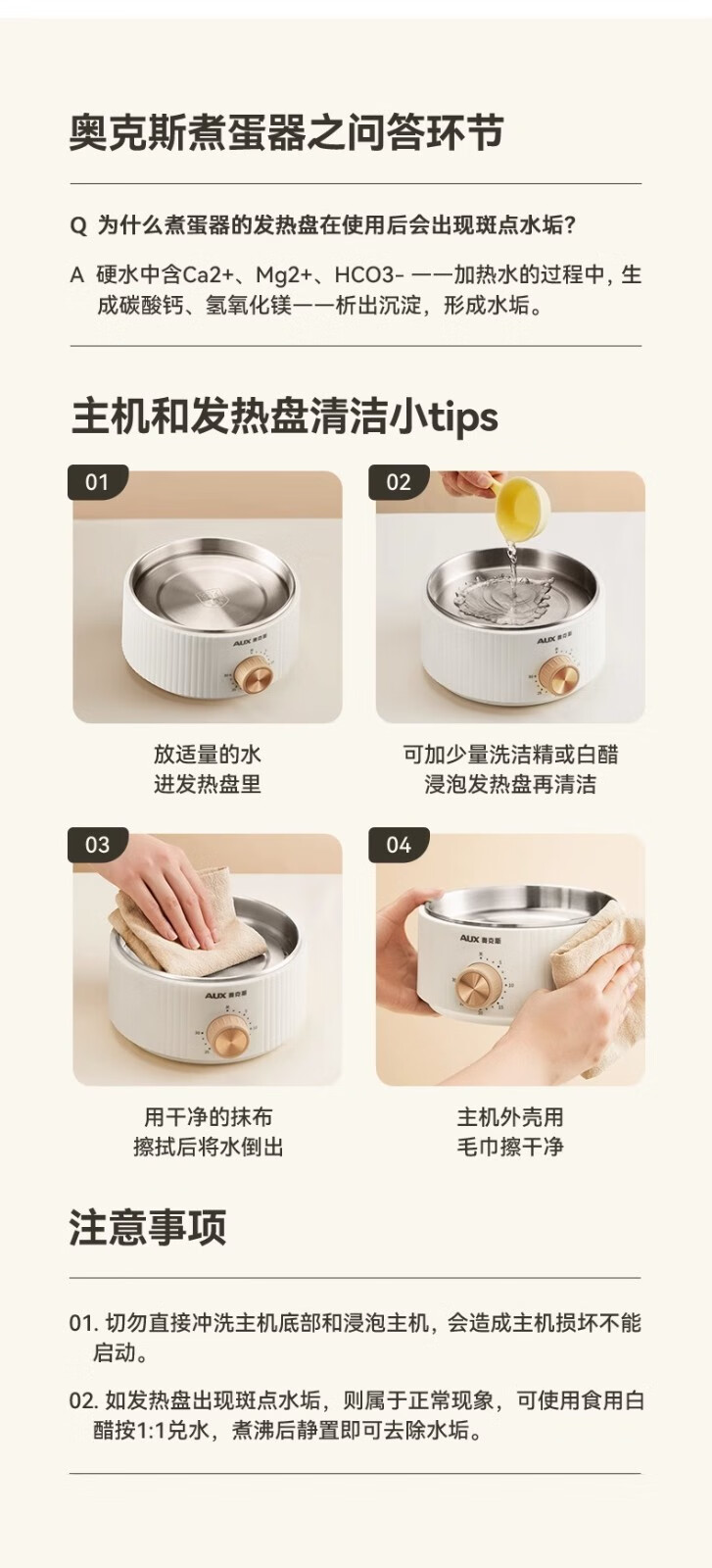 奥克斯煮蛋器之问答环节

Q 为什么煮蛋器的发热盘在使用后会出现斑点水垢?

A 硬水中含Ca2+、Mg2+、HCO3- ——加热水的过程中，生成碳酸钙、氢氧化镁——析出沉淀，形成水垢。

主机和发热盘清洁小tips

01

AUX 奥克斯

放适量的水
进发热盘里

02

AUX 奥克斯

可加少量洗洁精或白醋
浸泡发热盘再清洁

03

AUX 奥克斯

用干净的抹布
擦拭后将水倒出

04

AUX 奥克斯

主机外壳用
毛巾擦干净

注意事项

01. 切勿直接冲洗主机底部和浸泡主机，会造成主机损坏不能启动。

02. 如发热盘出现斑点水垢，则属于正常现象，可使用食用白醋按1:1兑水，煮沸后静置即可去除水垢。