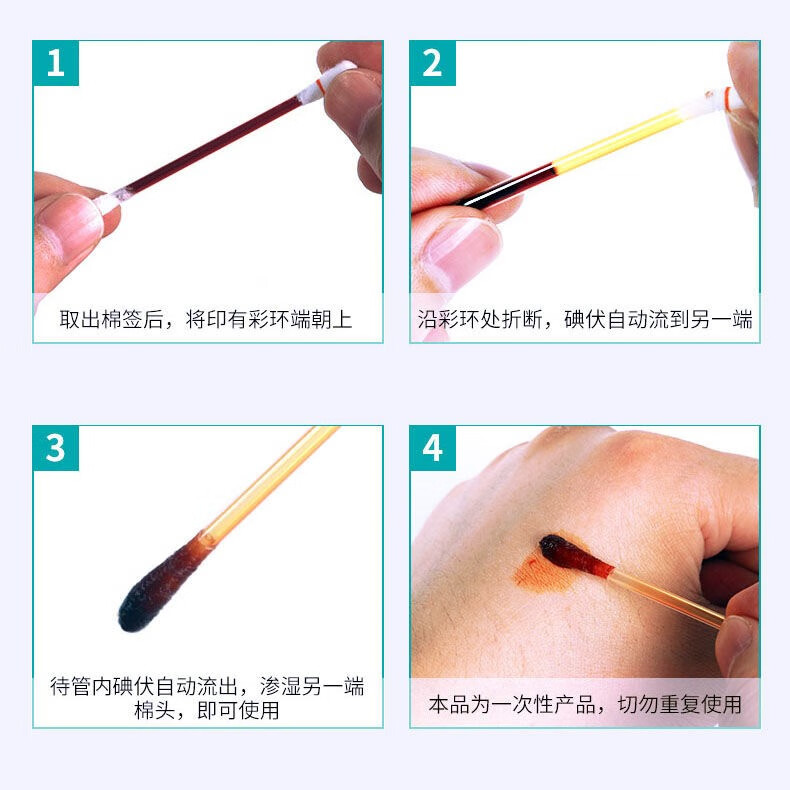 1

取出棉签后，将印有彩环端朝上

2

沿彩环处折断，碘伏自动流到另一端

3

待管内碘伏自动流出，渗湿另一端棉头，即可使用

4

本品为一次性产品，切勿重复使用