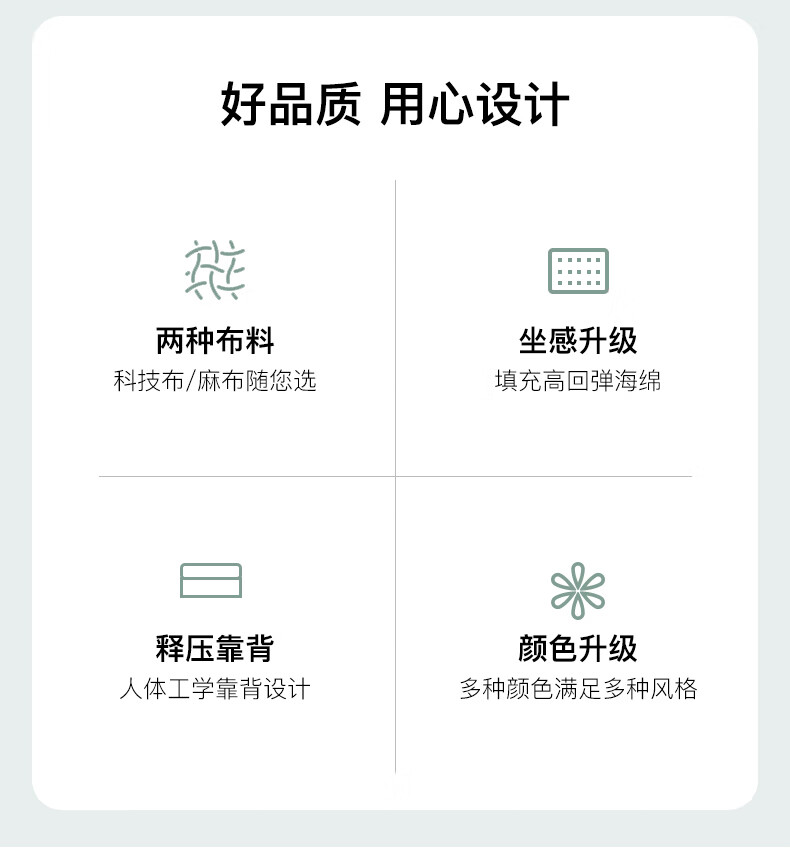 好品质 用心设计

两种布料
科技布/麻布随您选

坐感升级
填充高回弹海绵

释压靠背
人体工学靠背设计

颜色升级
多种颜色满足多种风格