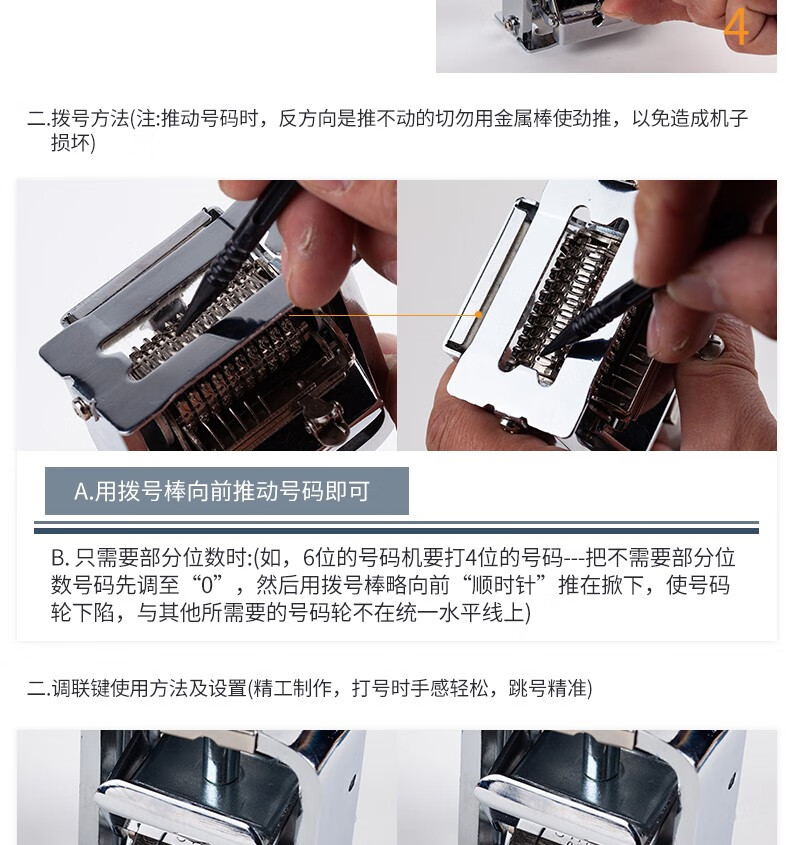 4

二.拨号方法(注:推动号码时，反方向是推不动的切勿用金属棒使劲推，以免造成机子损坏)

A.用拨号棒向前推动号码即可

B. 只需要部分位数时:(如，6位的号码机要打4位的号码---把不需要部分位数号码先调至“0”，然后用拨号棒略向前“顺时针”推在掀下，使号码轮下陷，与其他所需要的号码轮不在统一水平线上)

二.调联键使用方法及设置(精工制作，打号时手感轻松，跳号精准)