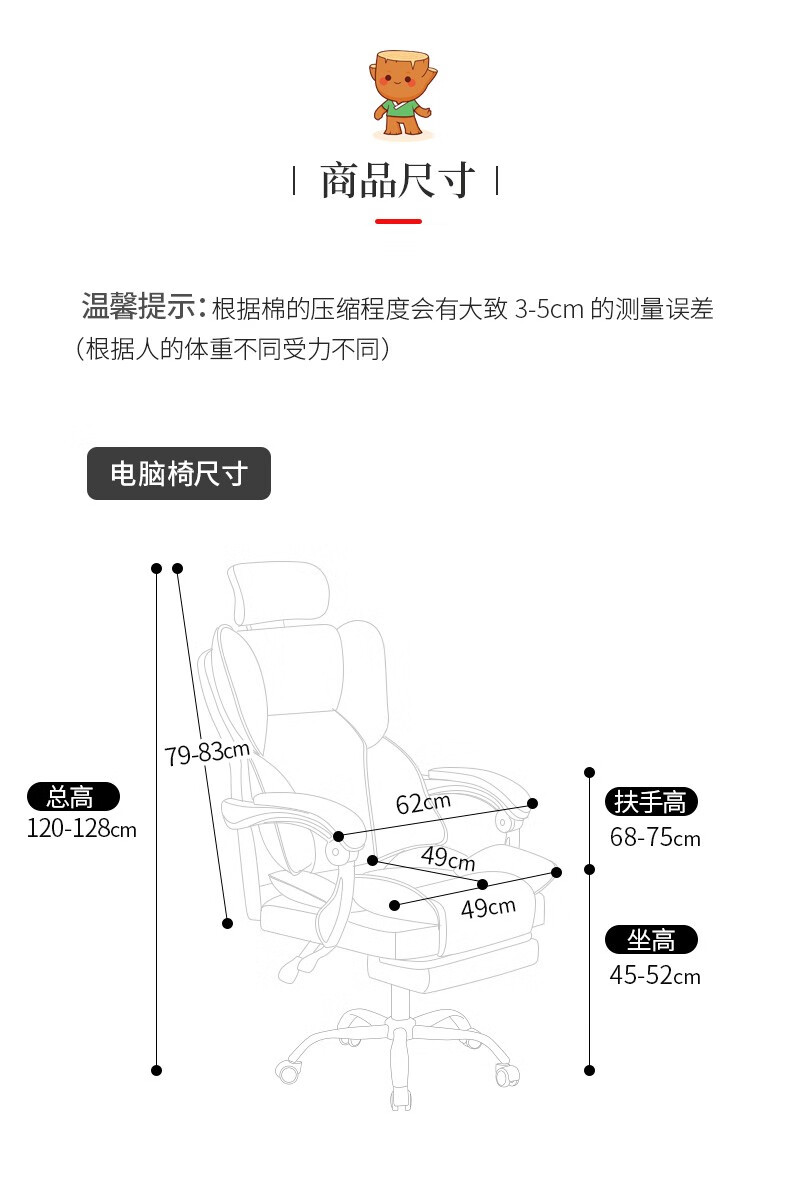 | 商品尺寸 |

温馨提示：根据棉的压缩程度会有大致 3-5cm 的测量误差（根据人的体重不同受力不同）

电脑椅尺寸

79-83cm

总高
120-128cm

62cm

49cm

49cm

扶手高
68-75cm

坐高
45-52cm