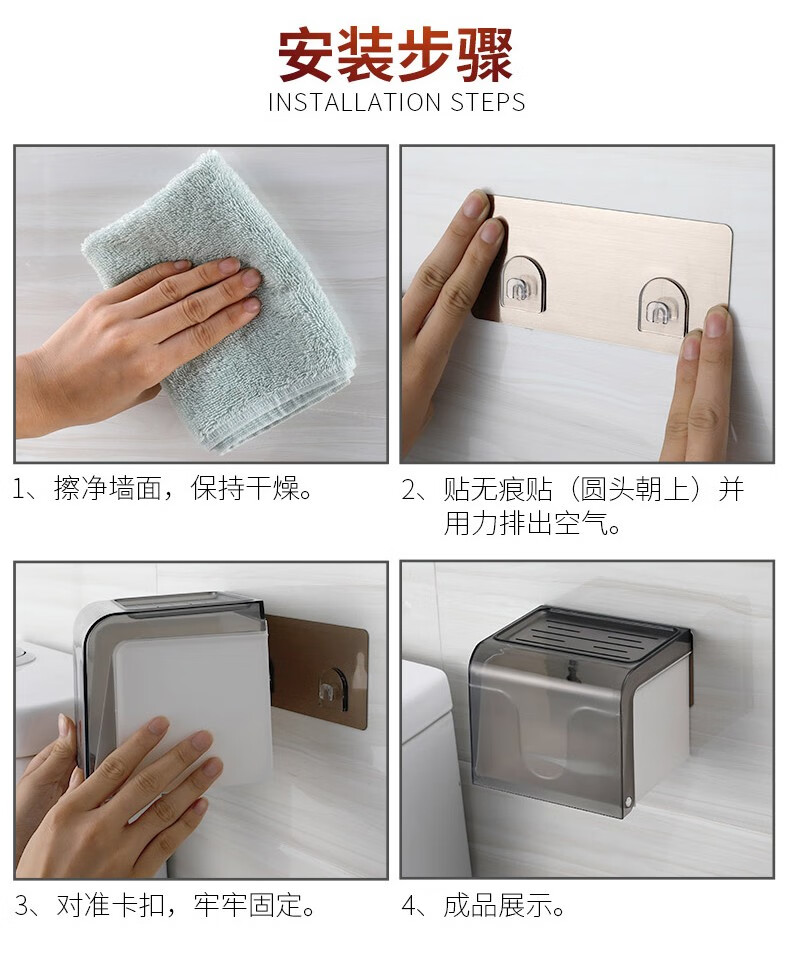 安装步骤
INSTALLATION STEPS

1、擦净墙面，保持干燥。

2、贴无痕贴（圆头朝上）并用力排出空气。

3、对准卡扣，牢牢固定。

4、成品展示。