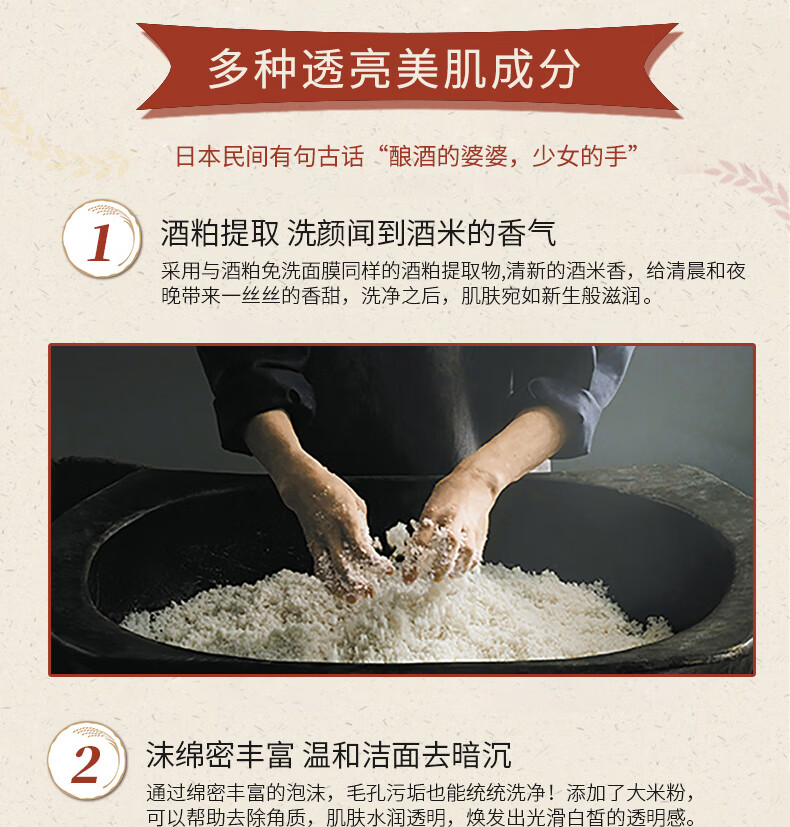 多种透亮美肌成分

日本民间有句古话“酿酒的婆婆，少女的手”

1

酒粕提取 洗颜闻到酒米的香气

采用与酒粕免洗面膜同样的酒粕提取物,清新的酒米香，给清晨和夜晚带来一丝丝的香甜，洗净之后，肌肤宛如新生般滋润。

2

沫绵密丰富 温和洁面去暗沉

通过绵密丰富的泡沫，毛孔污垢也能统统洗净！添加了大米粉，可以帮助去除角质，肌肤水润透明，焕发出光滑白皙的透明感。