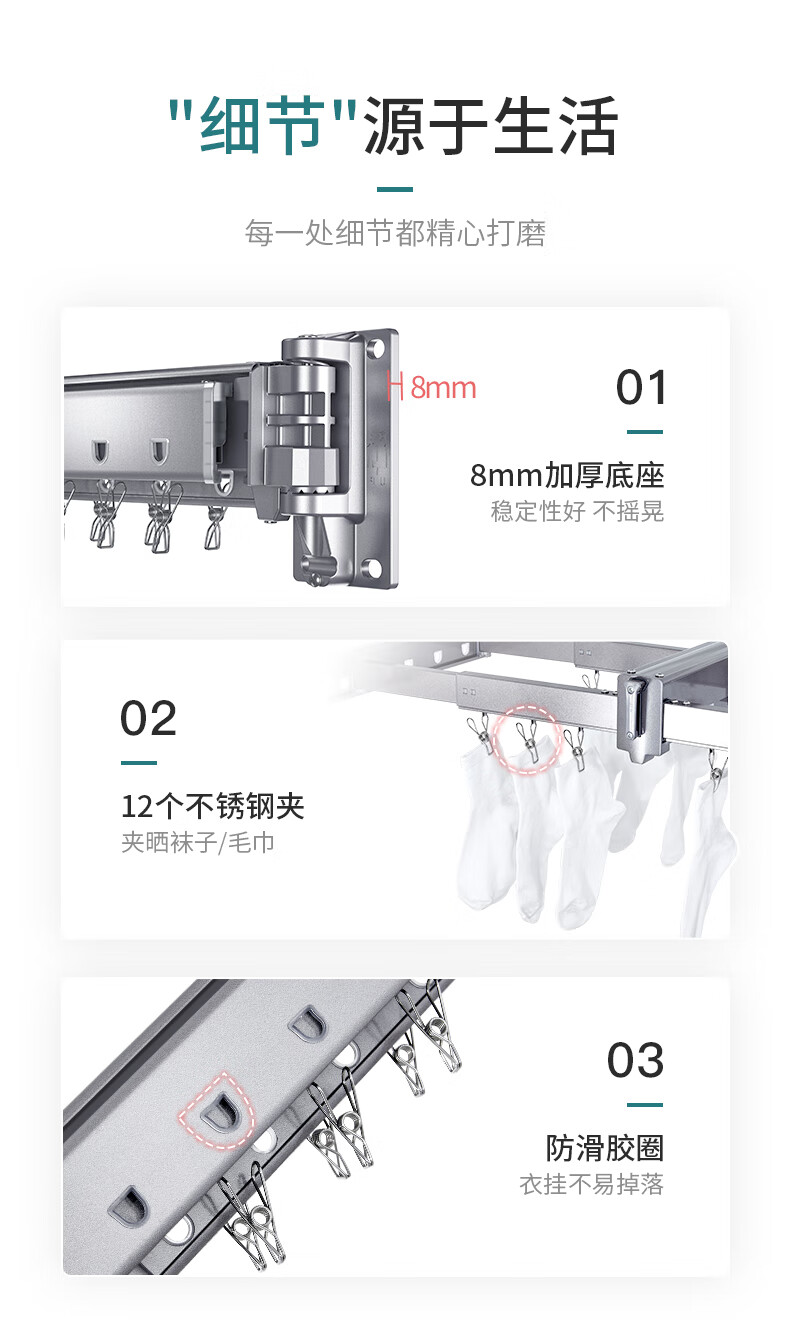 "细节"源于生活

每一处细节都精心打磨

8mm

01

8mm加厚底座

稳定性好 不摇晃

02

12个不锈钢夹

夹晒袜子/毛巾

03

防滑胶圈

衣挂不易掉落