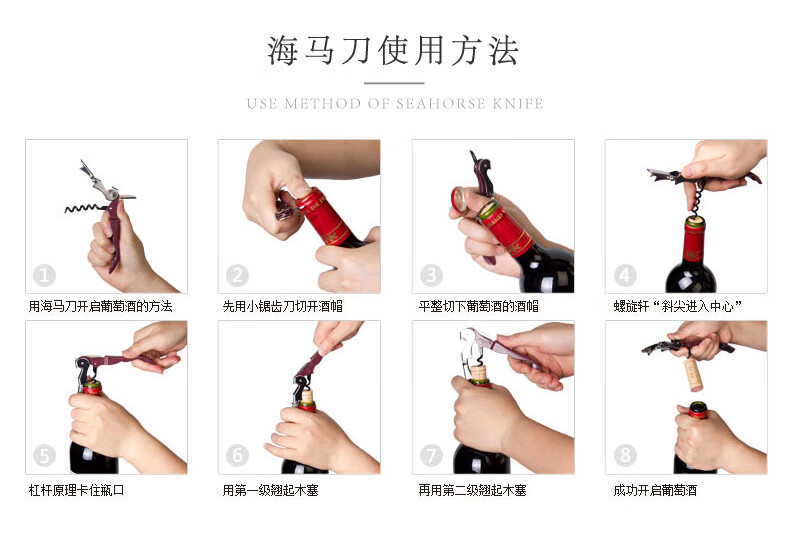 海马刀使用方法

USE METHOD OF SEAHORSE KNIFE

1
用海马刀开启葡萄酒的方法

2
先用小锯齿刀切开酒帽

3
平整切下葡萄酒的酒帽

4
螺旋杆“斜尖进入中心”

5
杠杆原理卡住瓶口

6
用第一级翘起木塞

7
再用第二级翘起木塞

8
成功开启葡萄酒