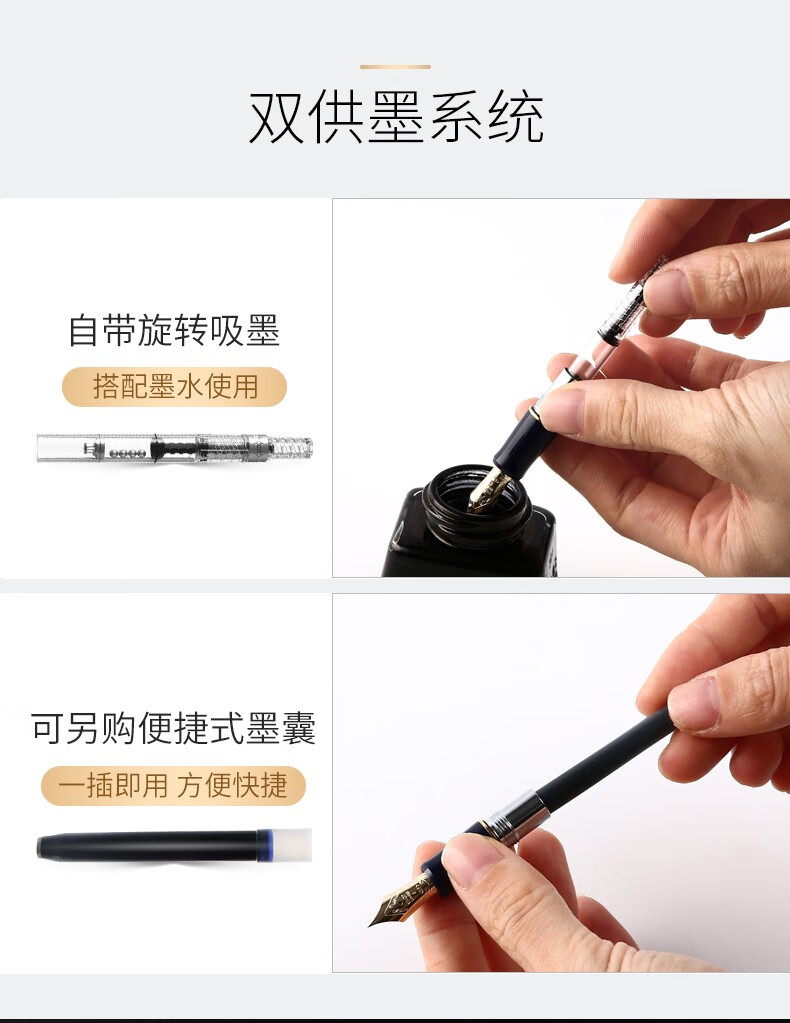 双供墨系统

自带旋转吸墨

搭配墨水使用

可另购便捷式墨囊

一插即用 方便快捷