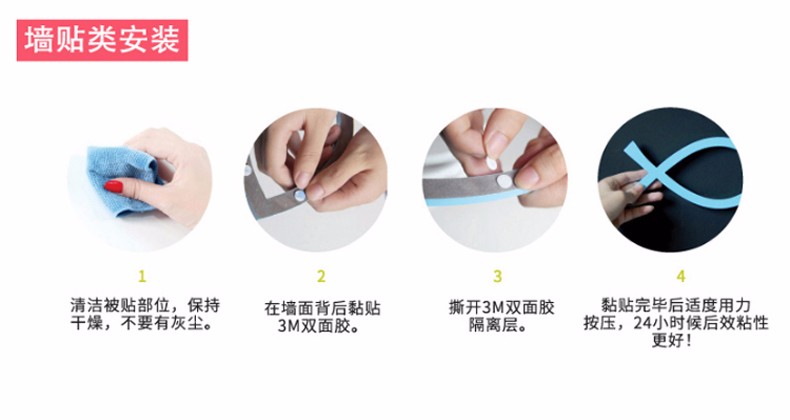 墙贴类安装

1
清洁被贴部位，保持干燥，不要有灰尘。

2
在墙面背后黏贴3M双面胶。

3
撕开3M双面胶隔离层。

4
黏贴完毕后适度用力按压，24小时候后效粘性更好！