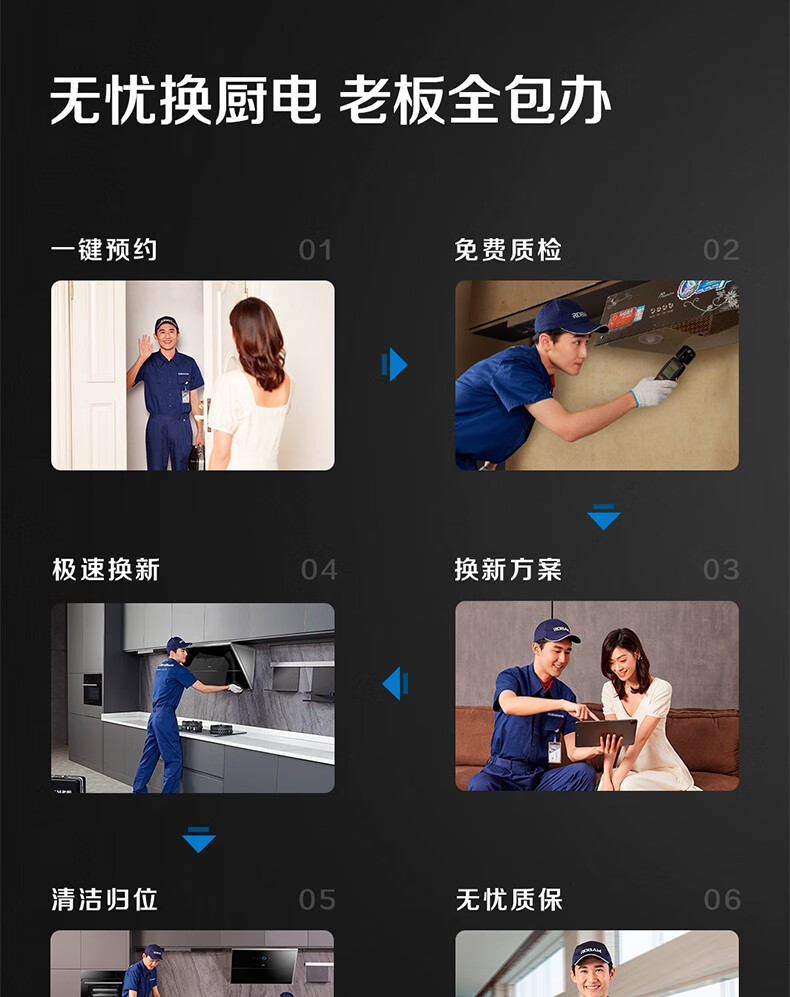 无忧换厨电 老板全包办

一键预约 01

免费质检 02

极速换新 04

换新方案 03

清洁归位 05

无忧质保 06