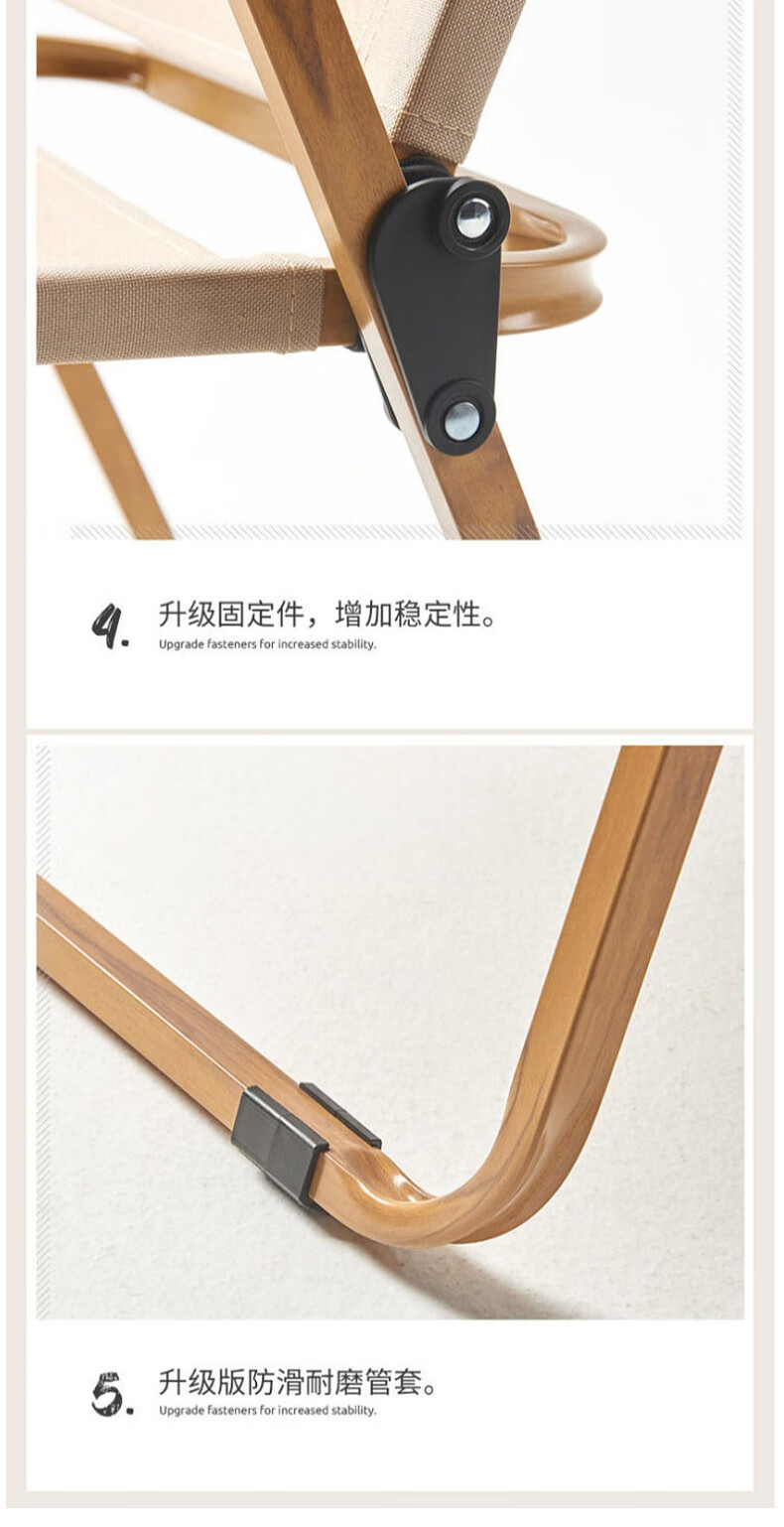 4. 升级固定件，增加稳定性。
Upgrade fasteners for increased stability.

5. 升级版防滑耐磨管套。
Upgrade fasteners for increased stability.