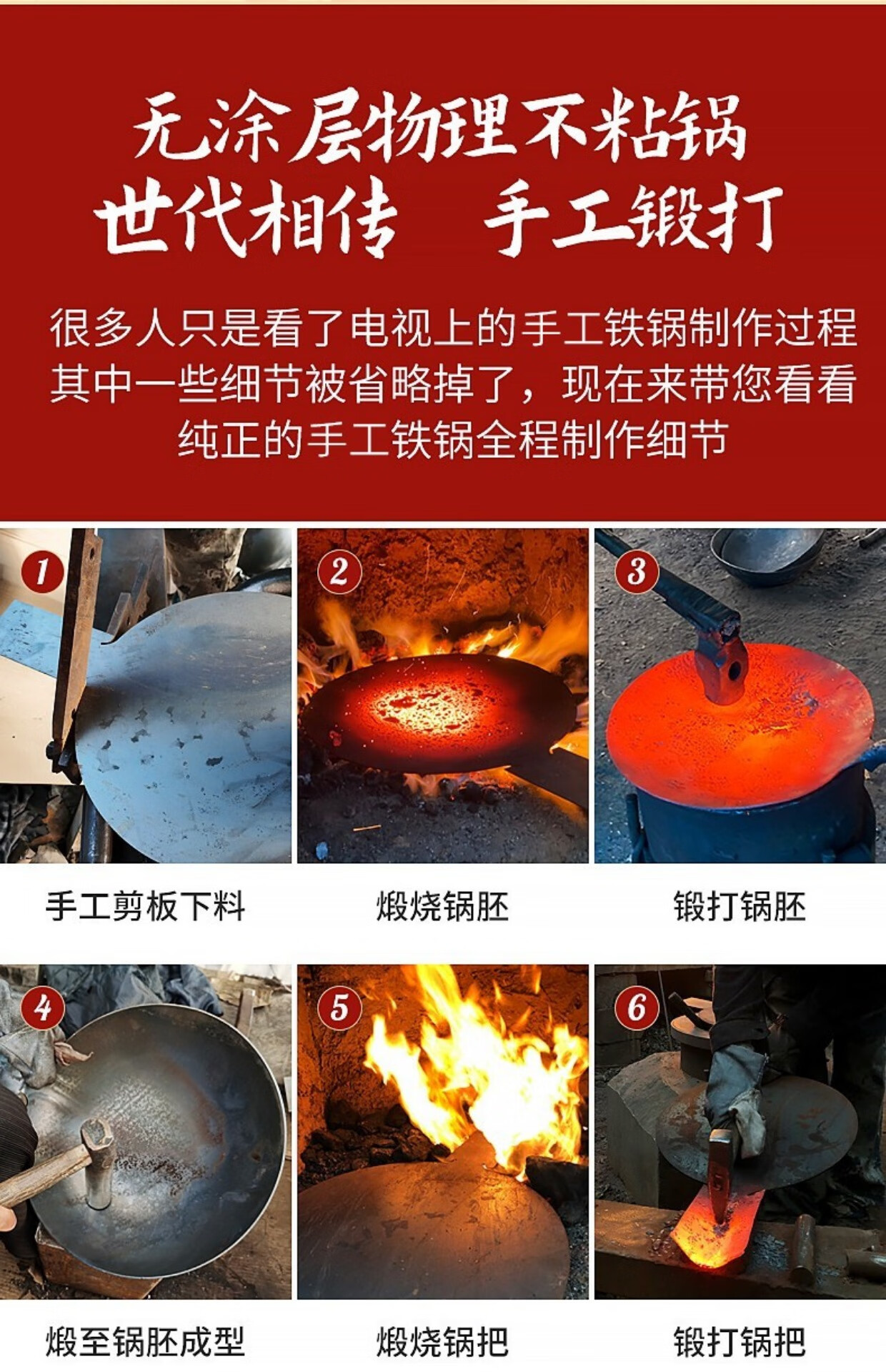 无涂层物理不粘锅
世代相传　手工锻打

很多人只是看了电视上的手工铁锅制作过程
其中一些细节被省略掉了，现在来带您看看
纯正的手工铁锅全程制作细节

1
手工剪板下料

2
煅烧锅胚

3
锻打锅胚

4
煅至锅胚成型

5
煅烧锅把

6
锻打锅把