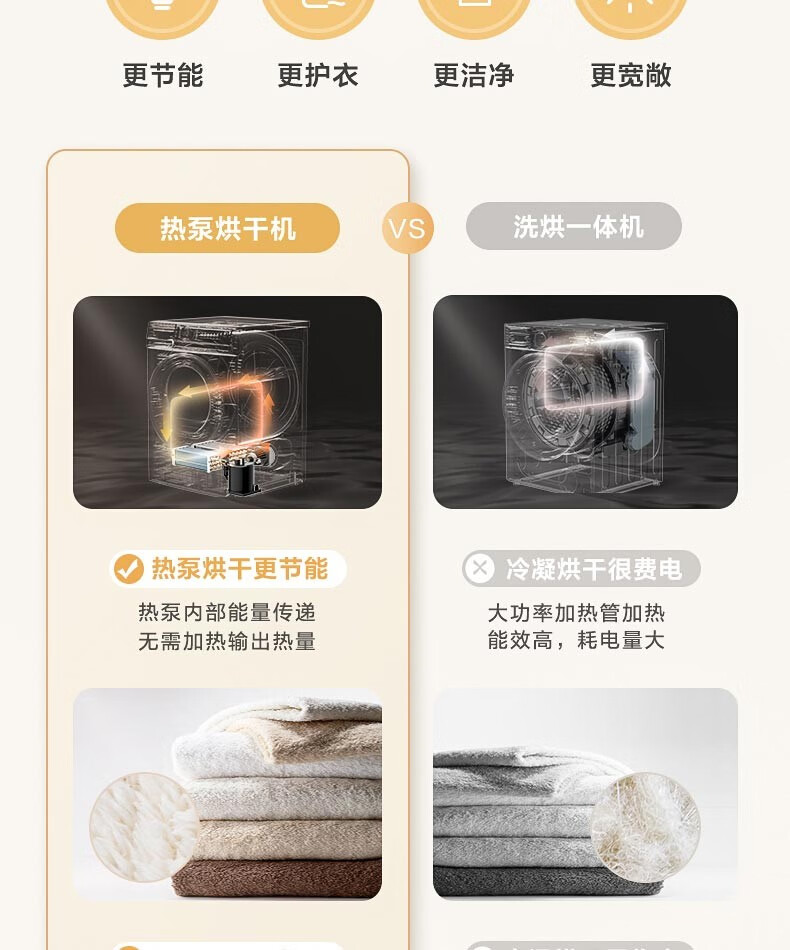 更节能 更护衣 更洁净 更宽敞

热泵烘干机 VS 洗烘一体机

热泵烘干更节能
热泵内部能量传递
无需加热输出热量

冷凝烘干很费电
大功率加热管加热
能效高，耗电量大