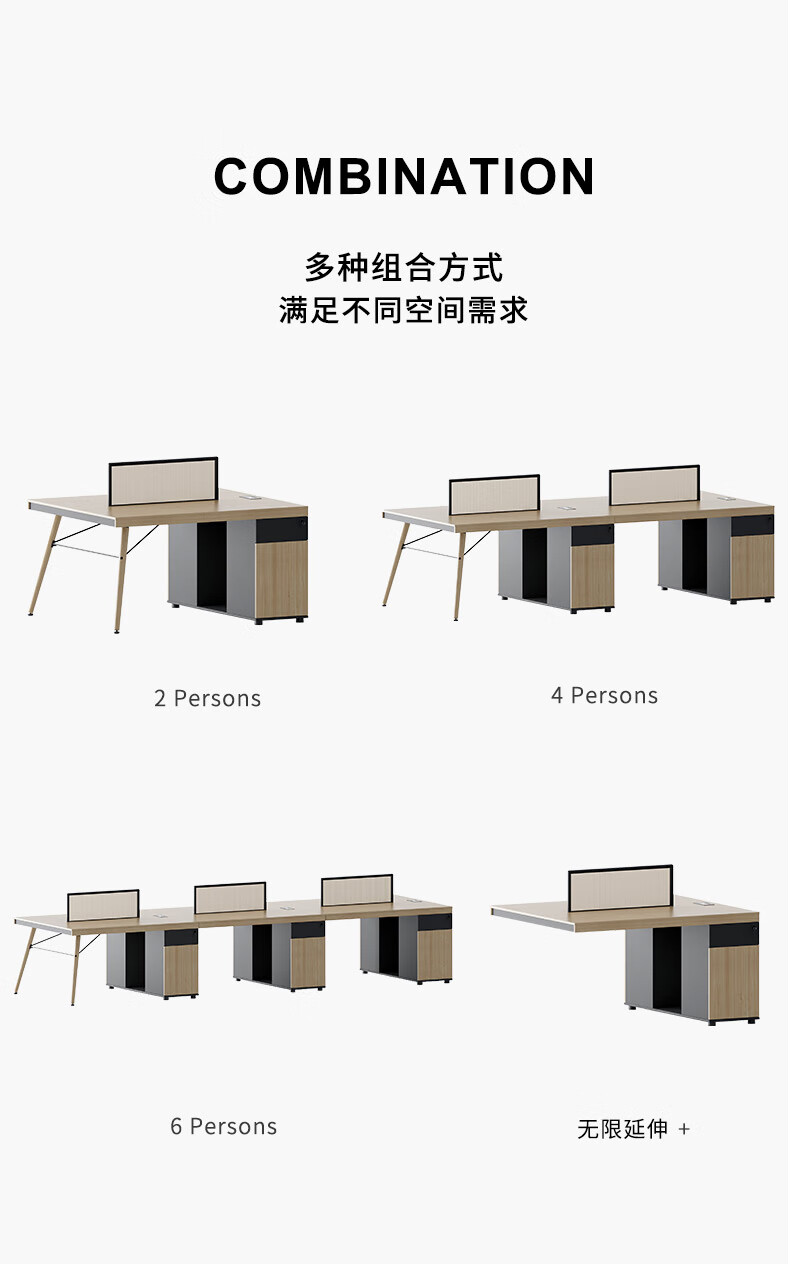 COMBINATION

多种组合方式
满足不同空间需求

2 Persons

4 Persons

6 Persons

无限延伸 +