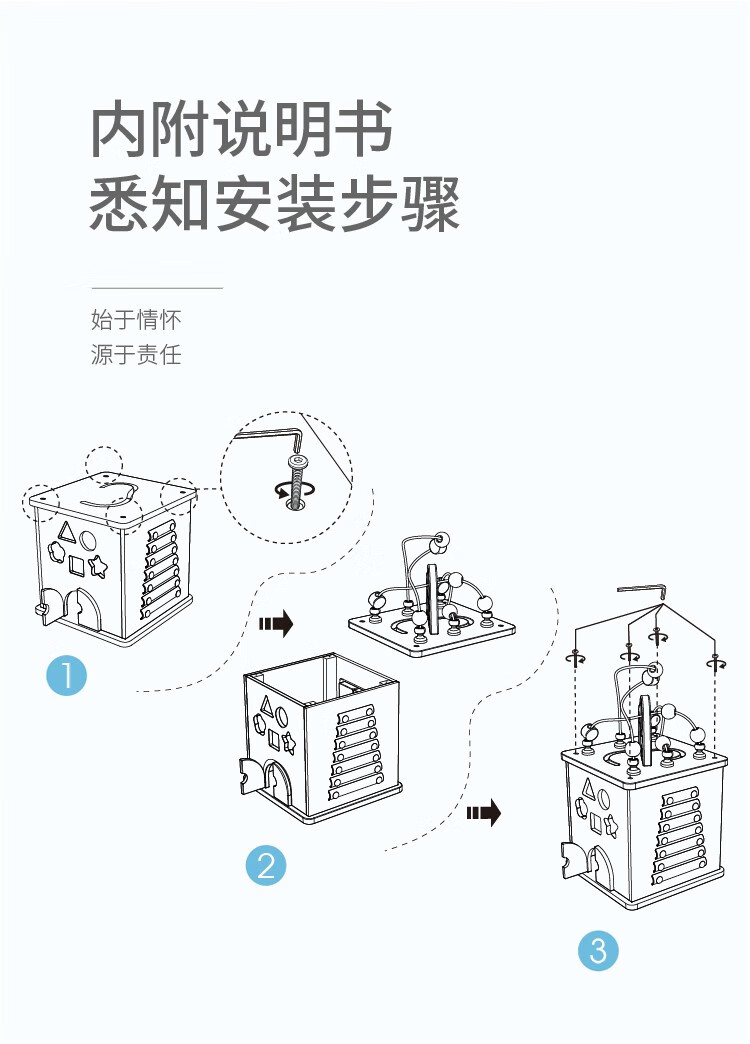 内附说明书
悉知安装步骤

始于情怀
源于责任

1

2

3