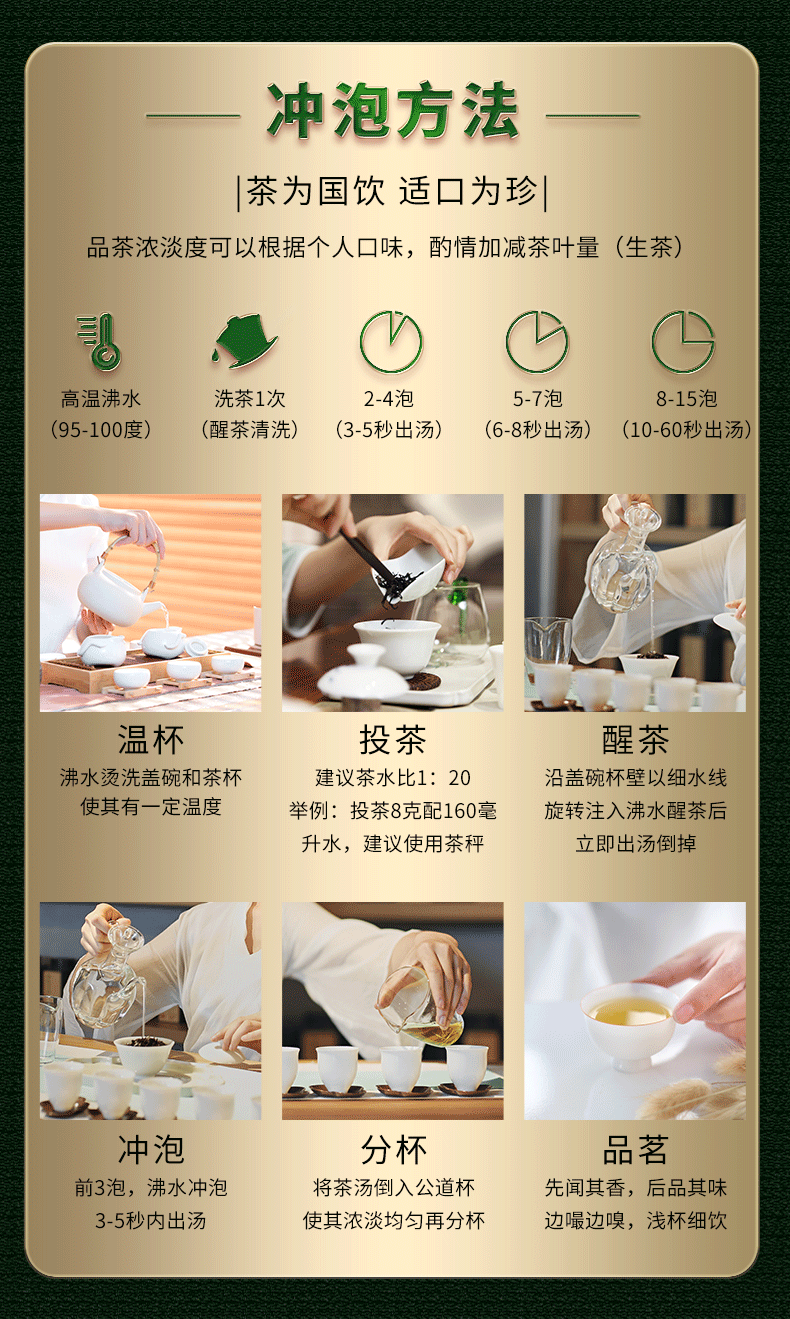 冲泡方法

|茶为国饮 适口为珍|

品茶浓淡度可以根据个人口味，酌情加减茶叶量（生茶）

高温沸水
（95-100度）

洗茶1次
（醒茶清洗）

2-4泡
（3-5秒出汤）

5-7泡
（6-8秒出汤）

8-15泡
（10-60秒出汤）

温杯
沸水烫洗盖碗和茶杯
使其有一定温度

投茶
建议茶水比1：20
举例：投茶8克配160毫升水，建议使用茶秤

醒茶
沿盖碗杯壁以细水线
旋转注入沸水醒茶后
立即出汤倒掉

冲泡
前3泡，沸水冲泡
3-5秒内出汤

分杯
将茶汤倒入公道杯
使其浓淡均匀再分杯

品茗
先闻其香，后品其味
边嘬边嗅，浅杯细饮