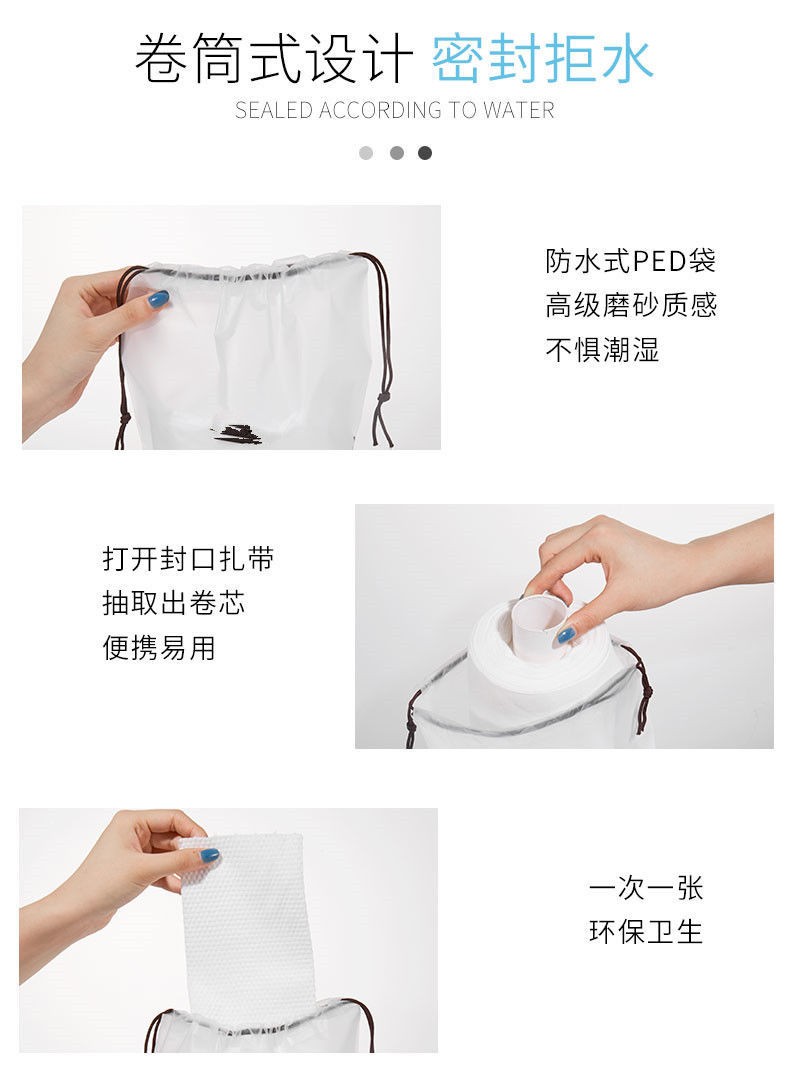 卷筒式设计 密封拒水

SEALED ACCORDING TO WATER

防水式PED袋
高级磨砂质感
不惧潮湿

打开封口扎带
抽取出卷芯
便携易用

一次一张
环保卫生