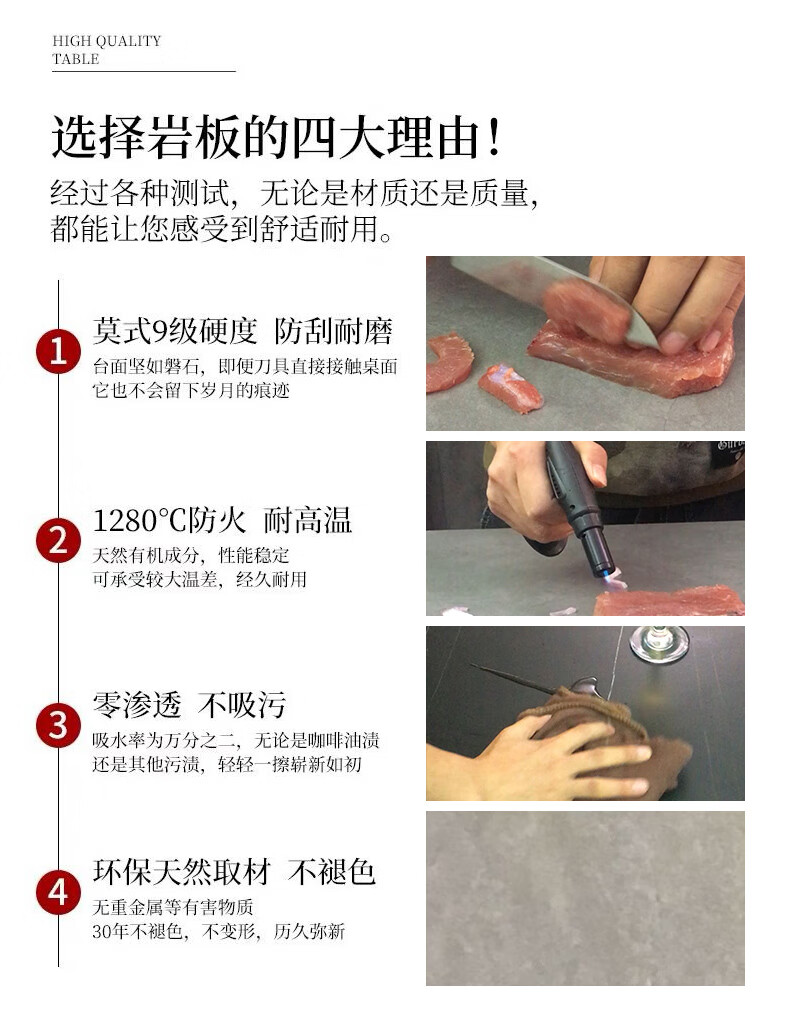 HIGH QUALITY
TABLE

选择岩板的四大理由!

经过各种测试，无论是材质还是质量，都能让您感受到舒适耐用。

1
莫式9级硬度 防刮耐磨
台面坚如磐石，即便刀具直接接触桌面
它也不会留下岁月的痕迹

2
1280℃防火 耐高温
天然有机成分，性能稳定
可承受较大温差，经久耐用

3
零渗透 不吸污
吸水率为万分之二，无论是咖啡油渍
还是其他污渍，轻轻一擦崭新如初

4
环保天然取材 不褪色
无重金属等有害物质
30年不褪色，不变形，历久弥新