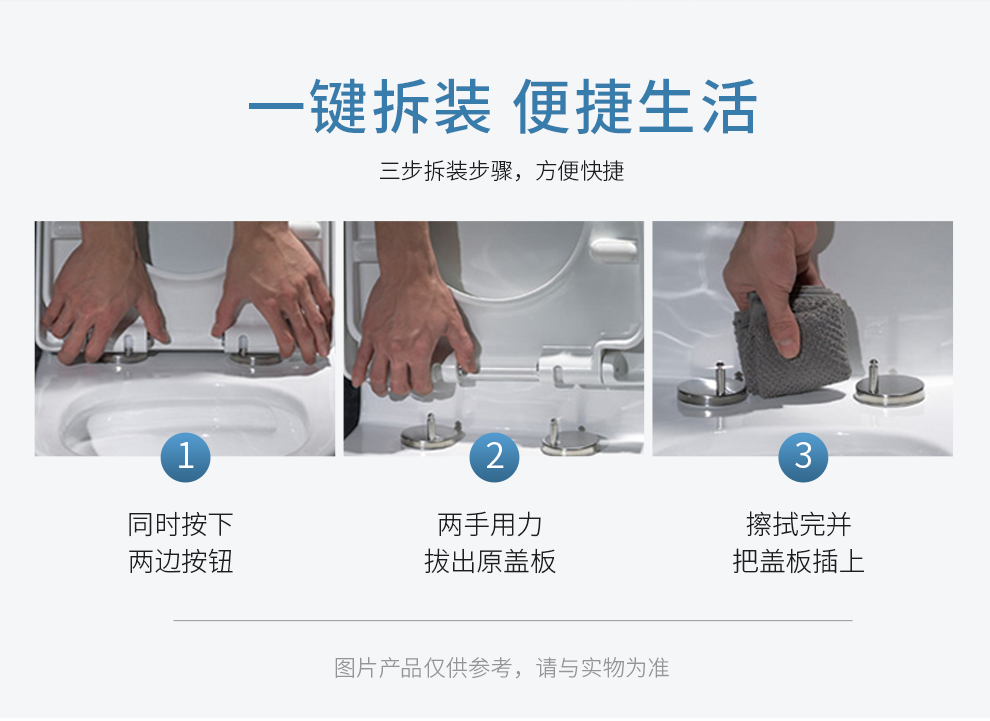 一键拆装 便捷生活

三步拆装步骤，方便快捷

1

同时按下
两边按钮

2

两手用力
拔出原盖板

3

擦拭完并
把盖板插上

图片产品仅供参考，请与实物为准