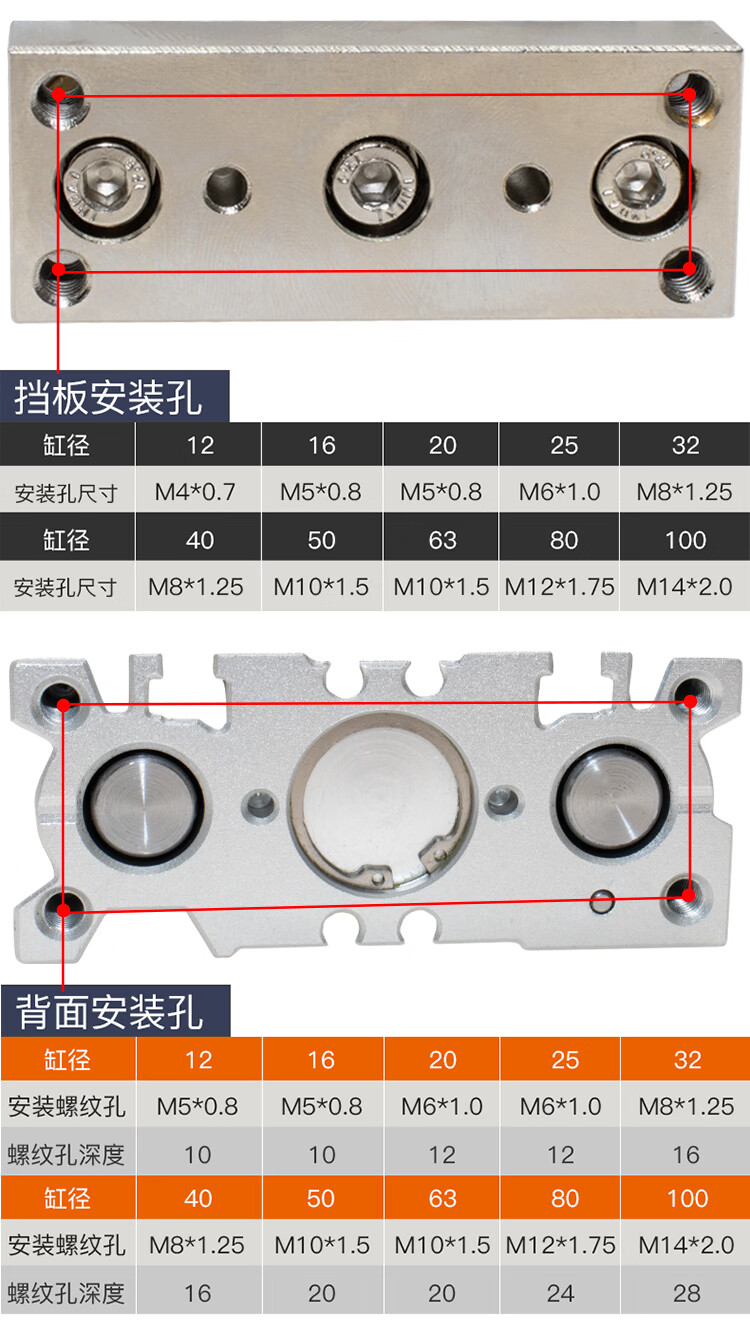 挡板安装孔

| 缸径 | 12 | 16 | 20 | 25 | 32 |
|---|---|---|---|---|---|
| 安装孔尺寸 | M4*0.7 | M5*0.8 | M5*0.8 | M6*1.0 | M8*1.25 |
| 缸径 | 40 | 50 | 63 | 80 | 100 |
| 安装孔尺寸 | M8*1.25 | M10*1.5 | M10*1.5 | M12*1.75 | M14*2.0 |

背面安装孔

| 缸径 | 12 | 16 | 20 | 25 | 32 |
|---|---|---|---|---|---|
| 安装螺纹孔 | M5*0.8 | M5*0.8 | M6*1.0 | M6*1.0 | M8*1.25 |
| 螺纹孔深度 | 10 | 10 | 12 | 12 | 16 |
| 缸径 | 40 | 50 | 63 | 80 | 100 |
| 安装螺纹孔 | M8*1.25 | M10*1.5 | M10*1.5 | M12*1.75 | M14*2.0 |
| 螺纹孔深度 | 16 | 20 | 20 | 24 | 28 |