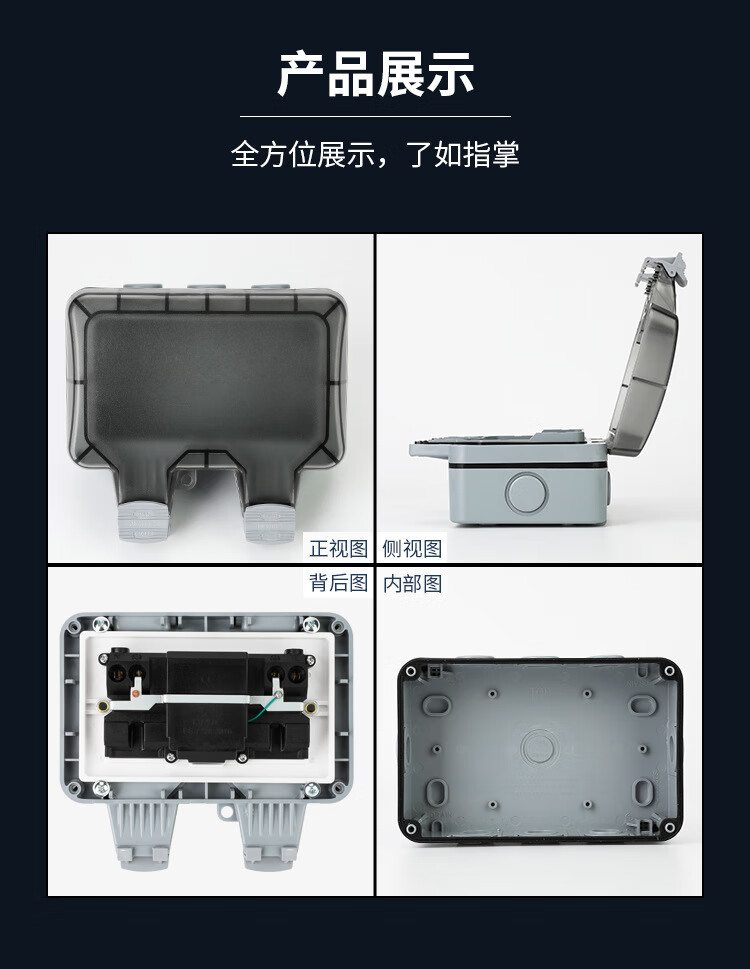 产品展示

全方位展示，了如指掌

正视图

侧视图

背后图

内部图