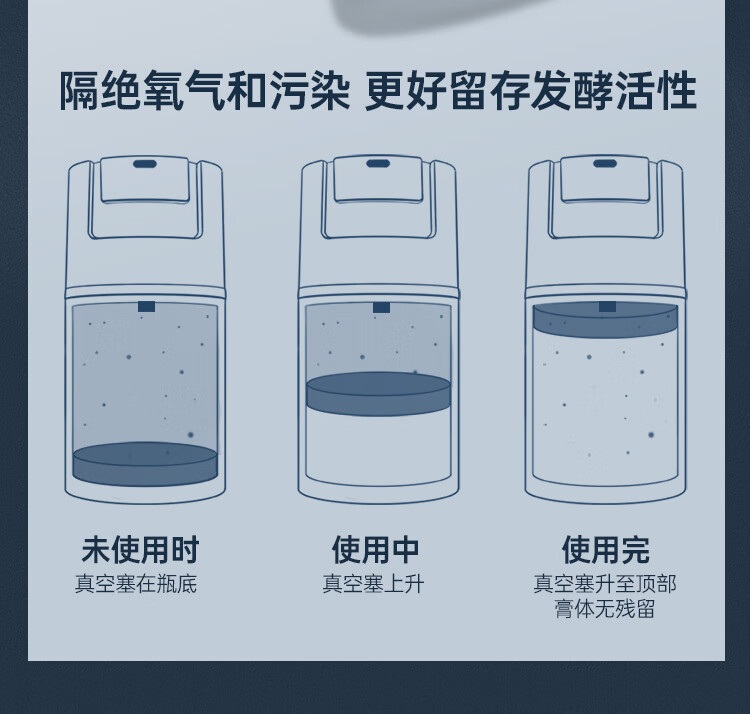 隔绝氧气和污染 更好留存发酵活性

未使用时
真空塞在瓶底

使用中
真空塞上升

使用完
真空塞升至顶部
膏体无残留